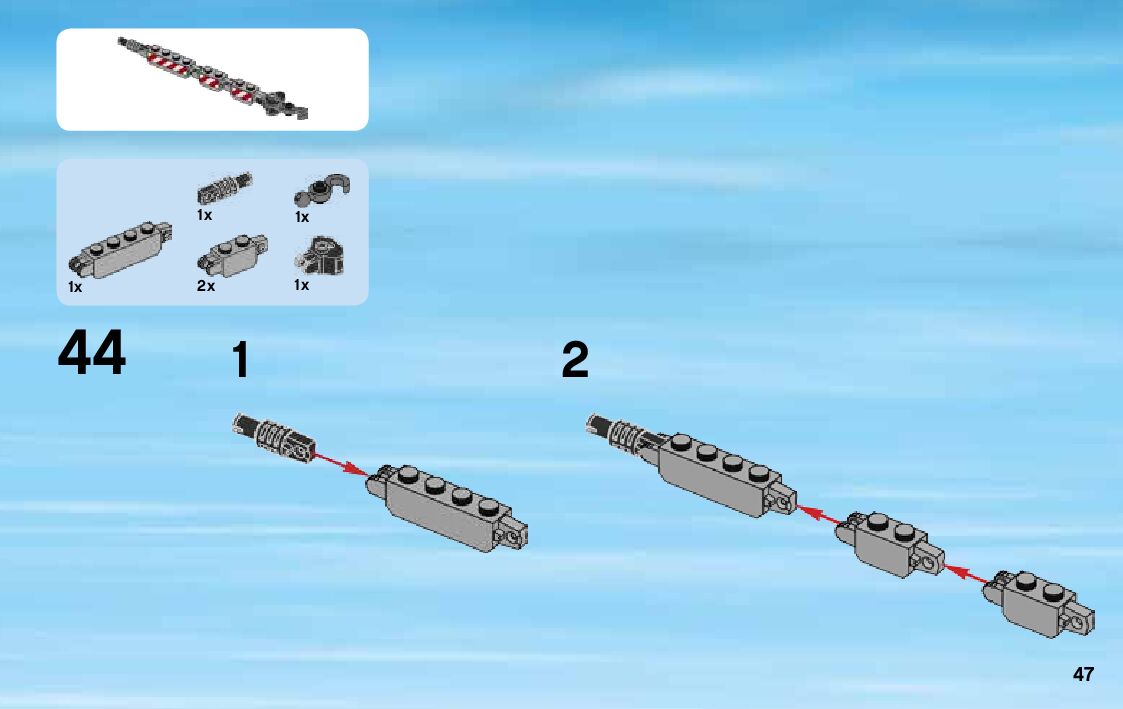 1x

1x

1x

2x

1x

44

1

2

47