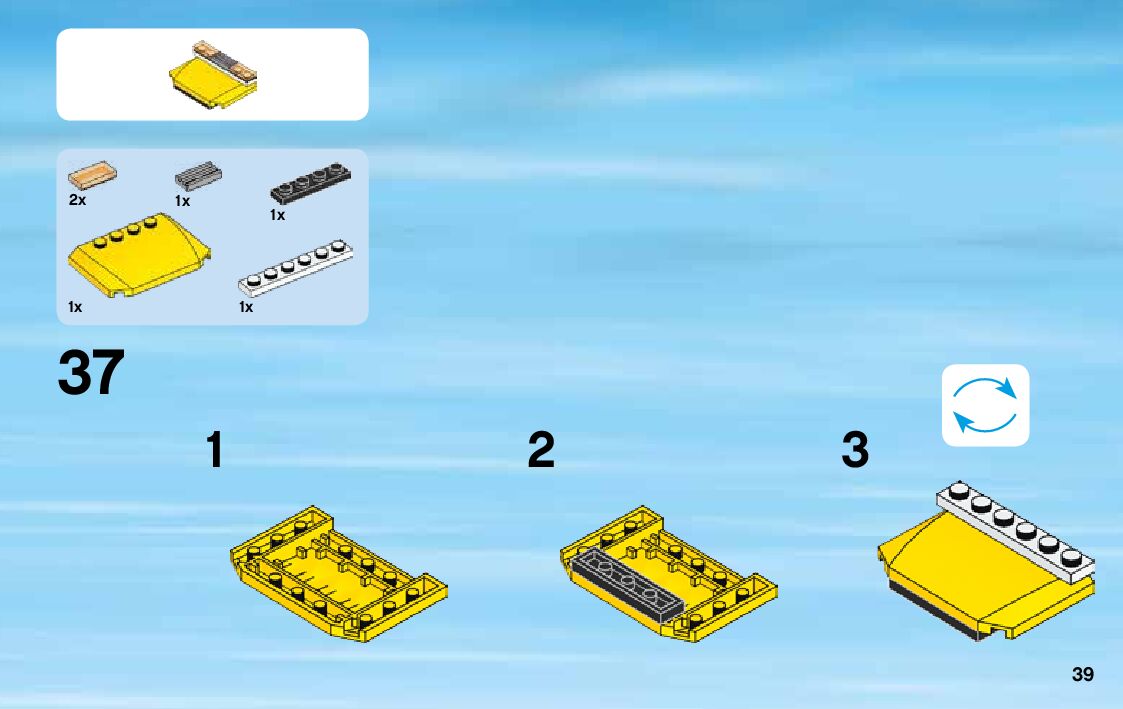 2x
1x
1x
1x
1x

37

1
2
3

39