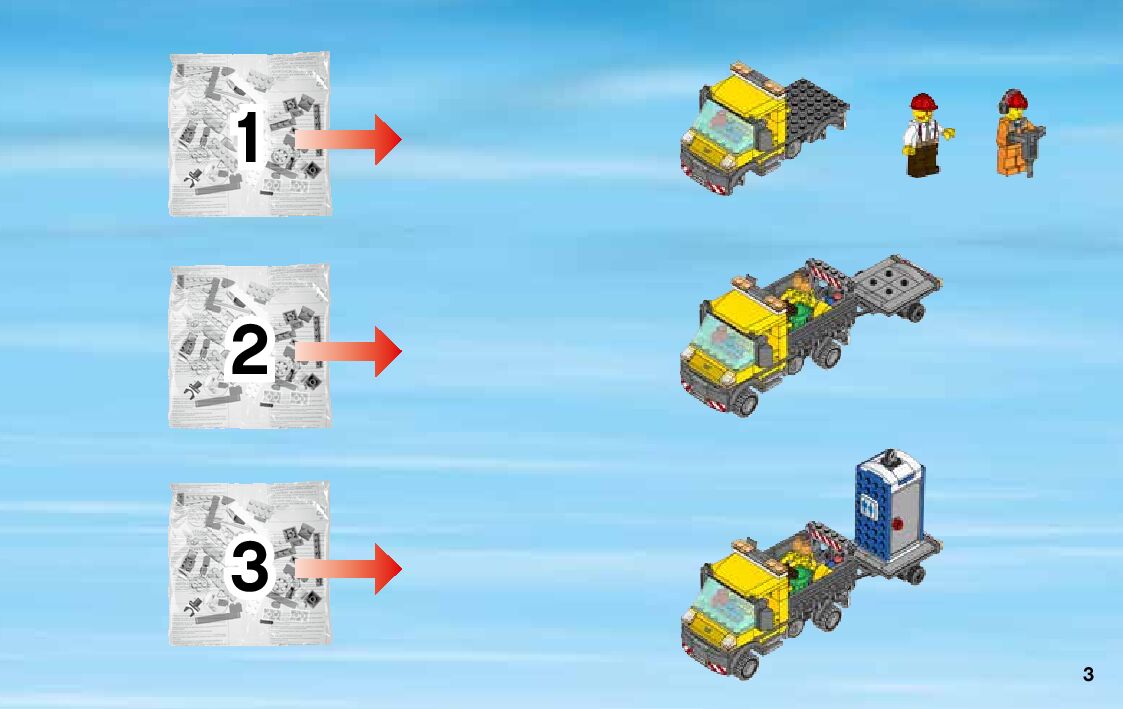 1

2

3

3