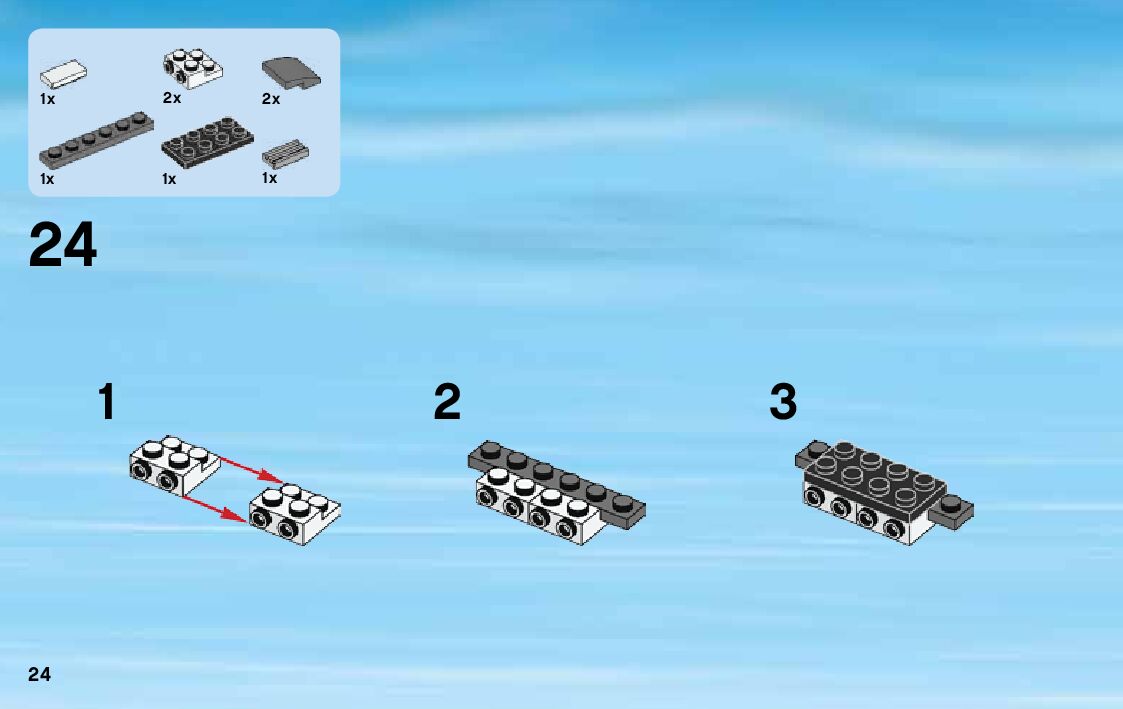 1x
2x
2x
1x
1x
1x

24

1

2

3

24