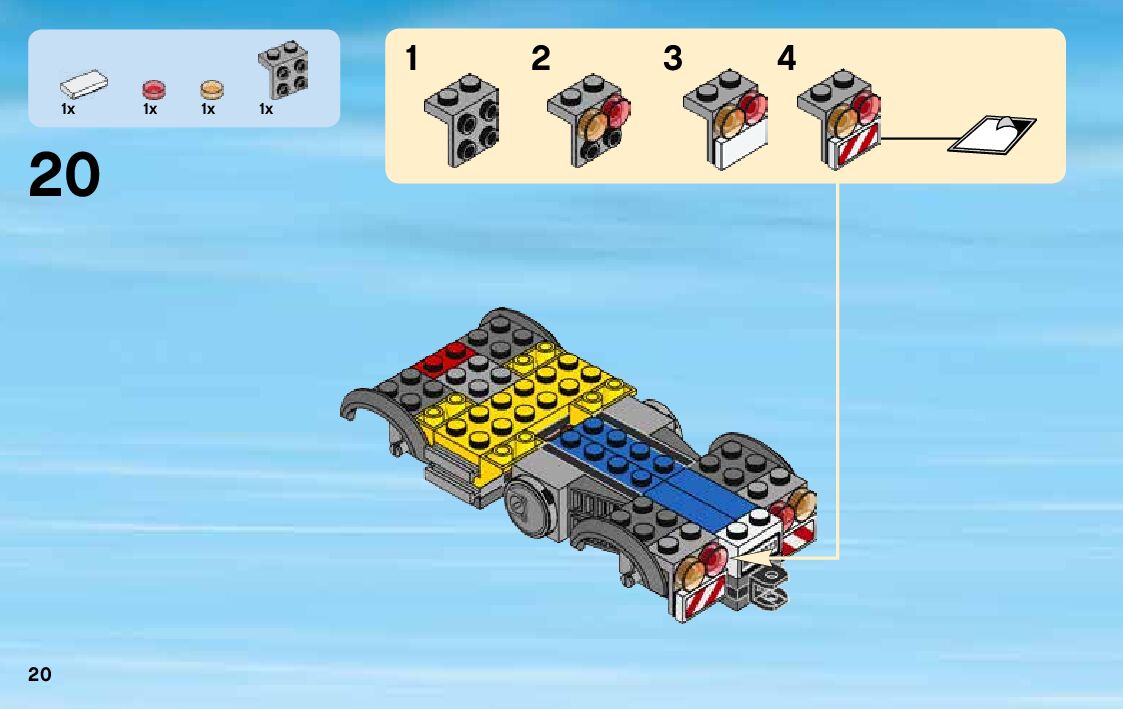 1x 1x 1x 1x

20

1 2 3 4

20