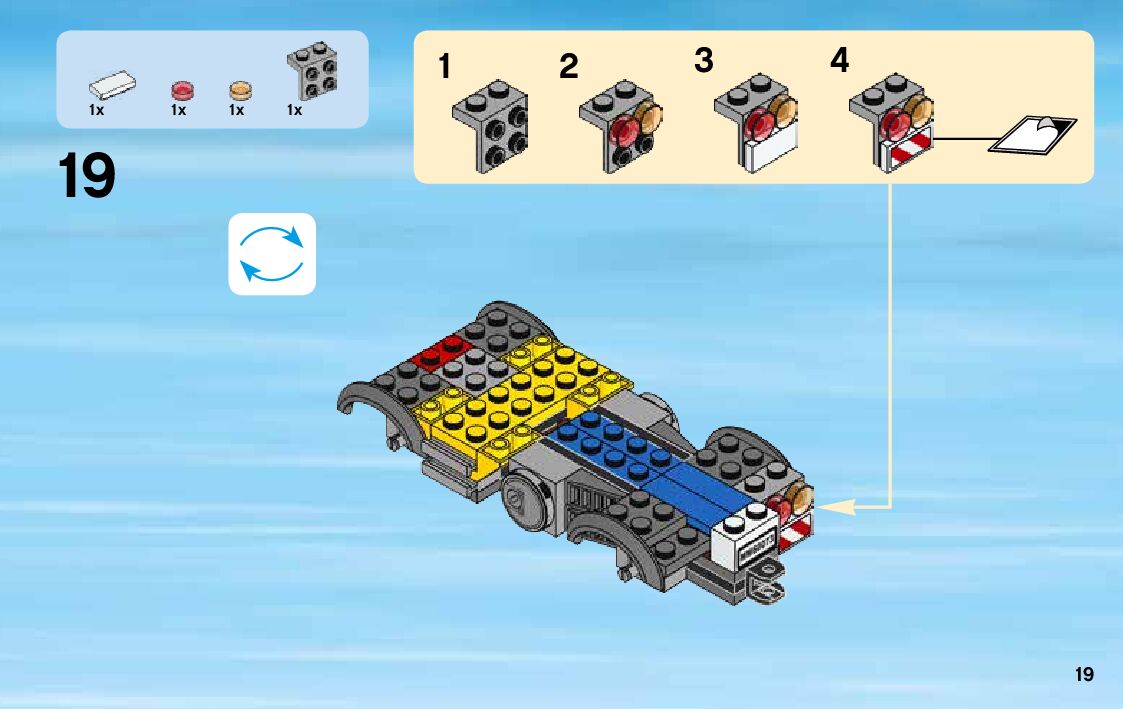 1x 1x 1x 1x

19

1 2 3 4

19