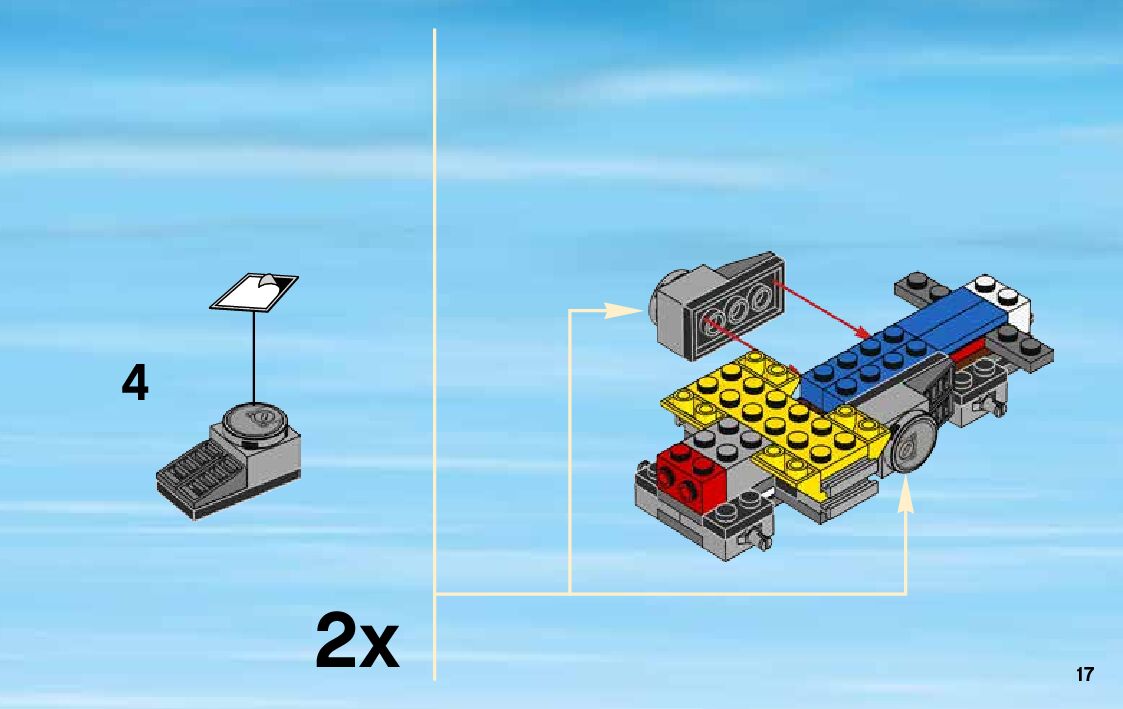 4

2x

17