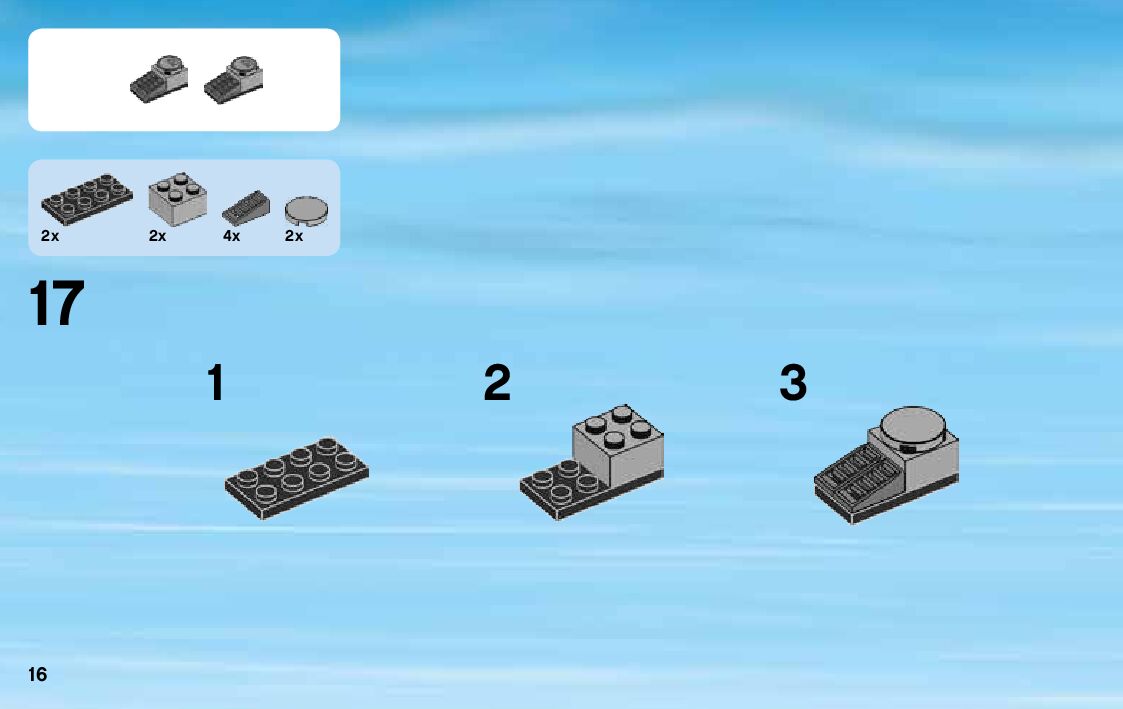 2x 2x 4x 2x

17

1

2

3

16