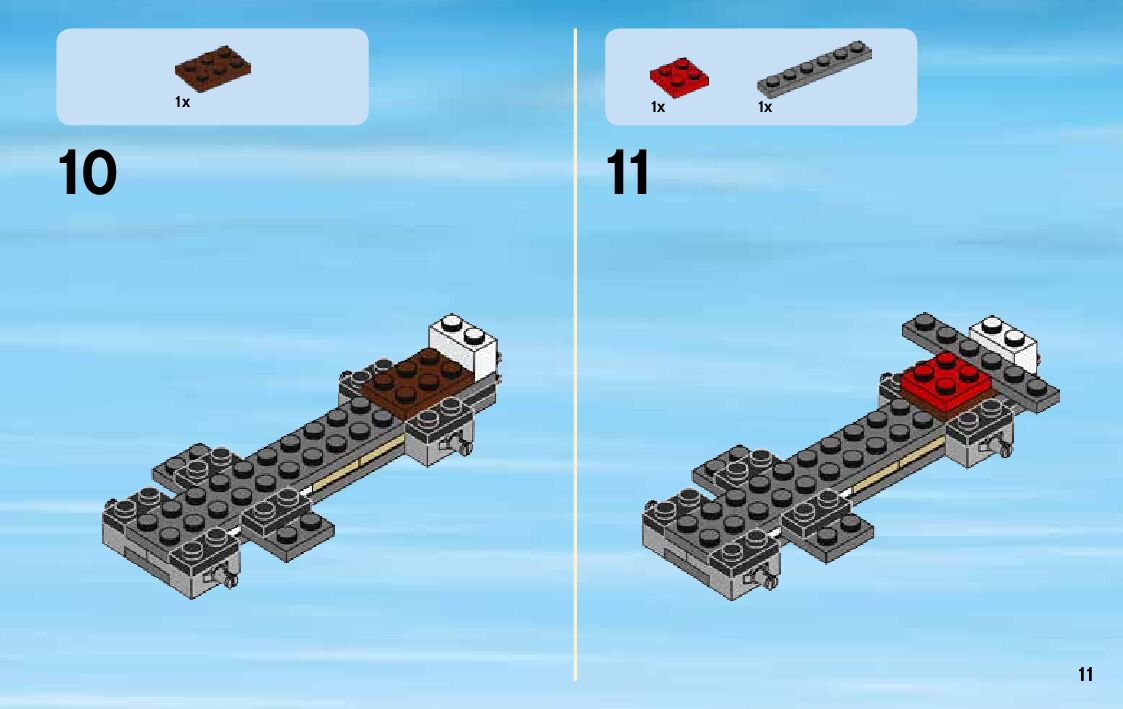 1x

10

1x

1x

11

11