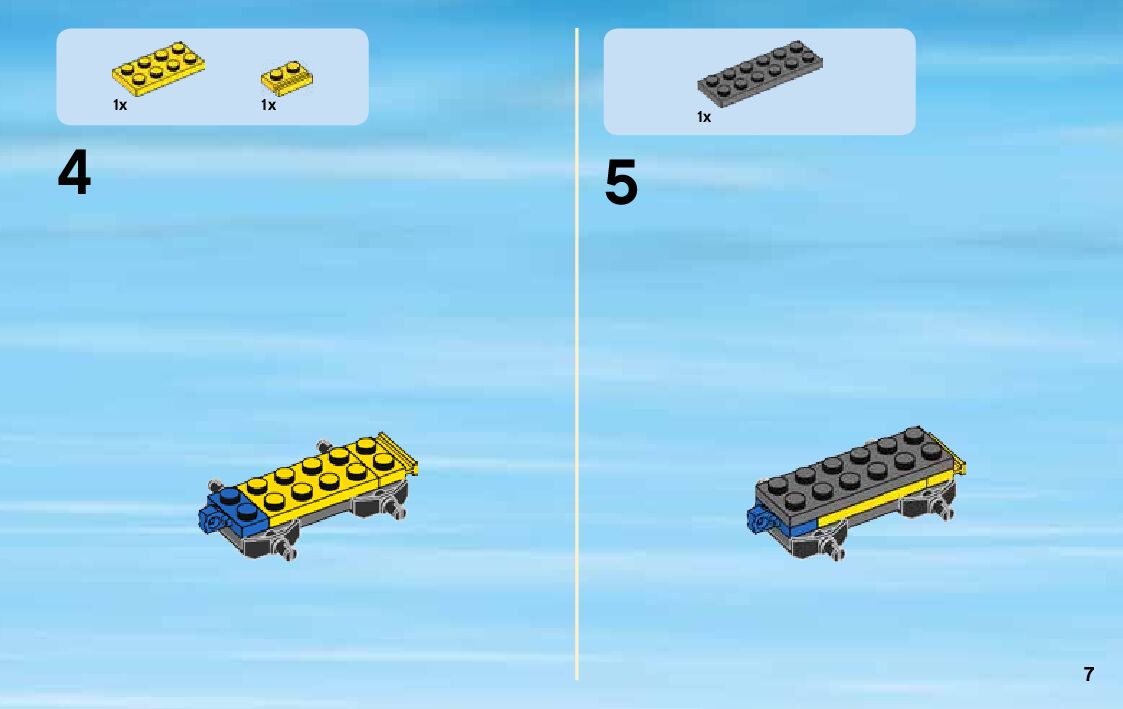 1x
1x

4

1x

5

7