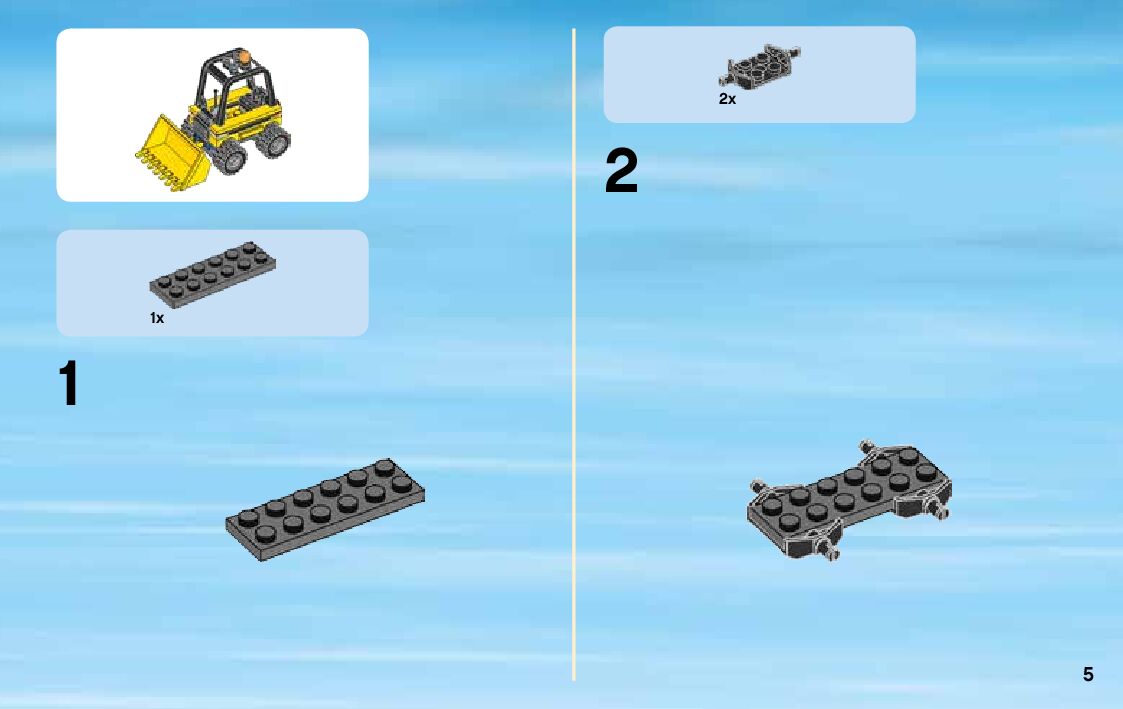 1x

1

2x

2

5