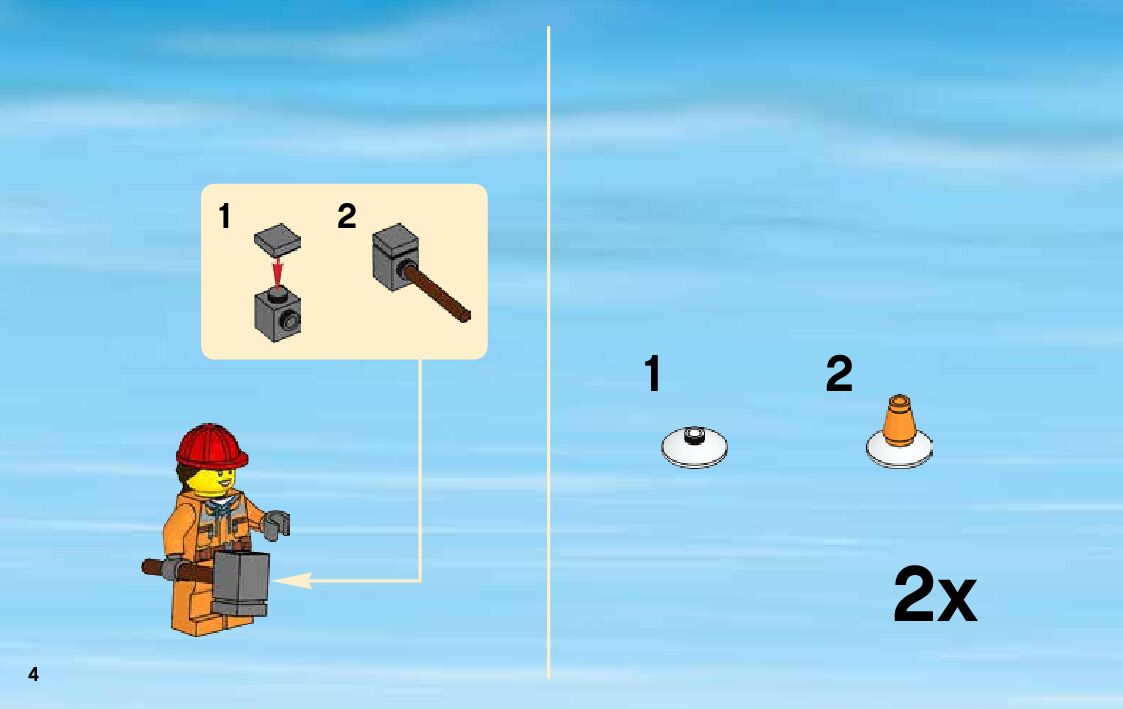 1 2

1 2

2x

4