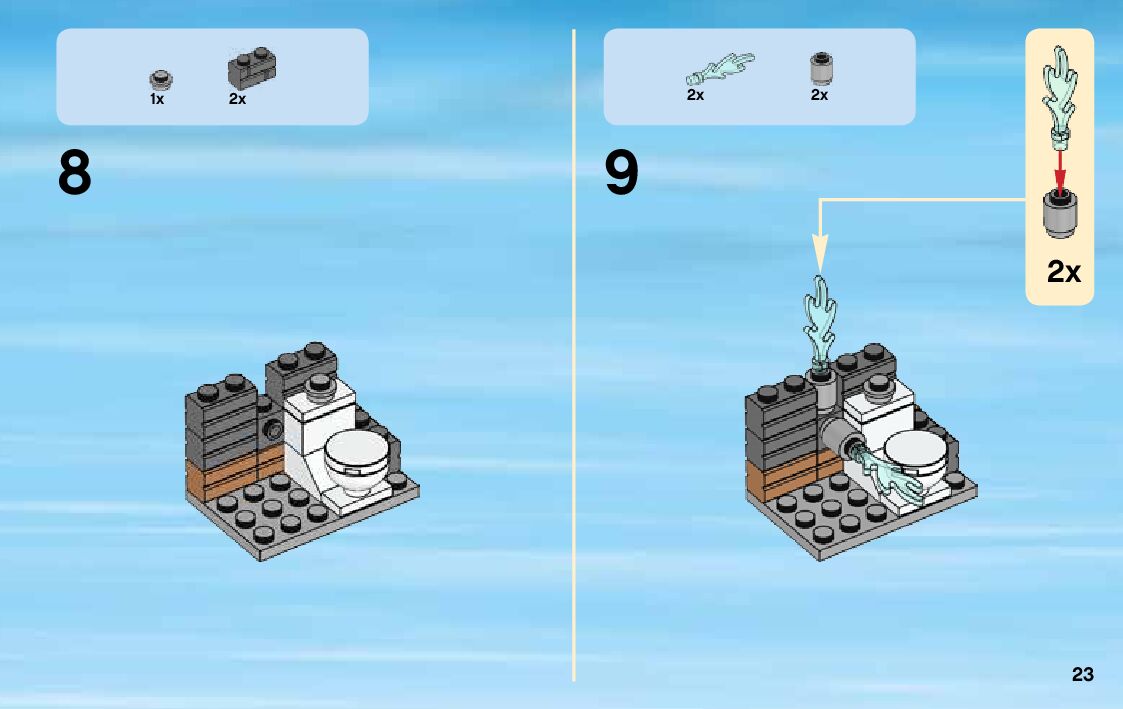 1x 2x

8

2x 2x

9

2x

23