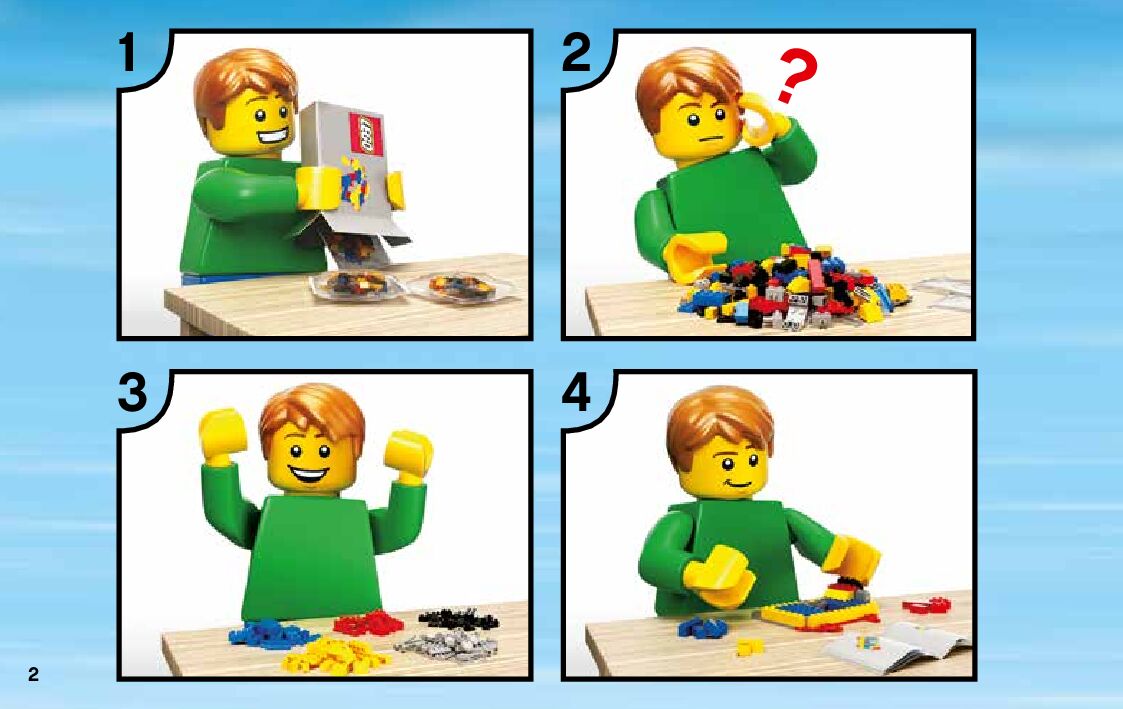 1

LEGO

2

?

3

4

2