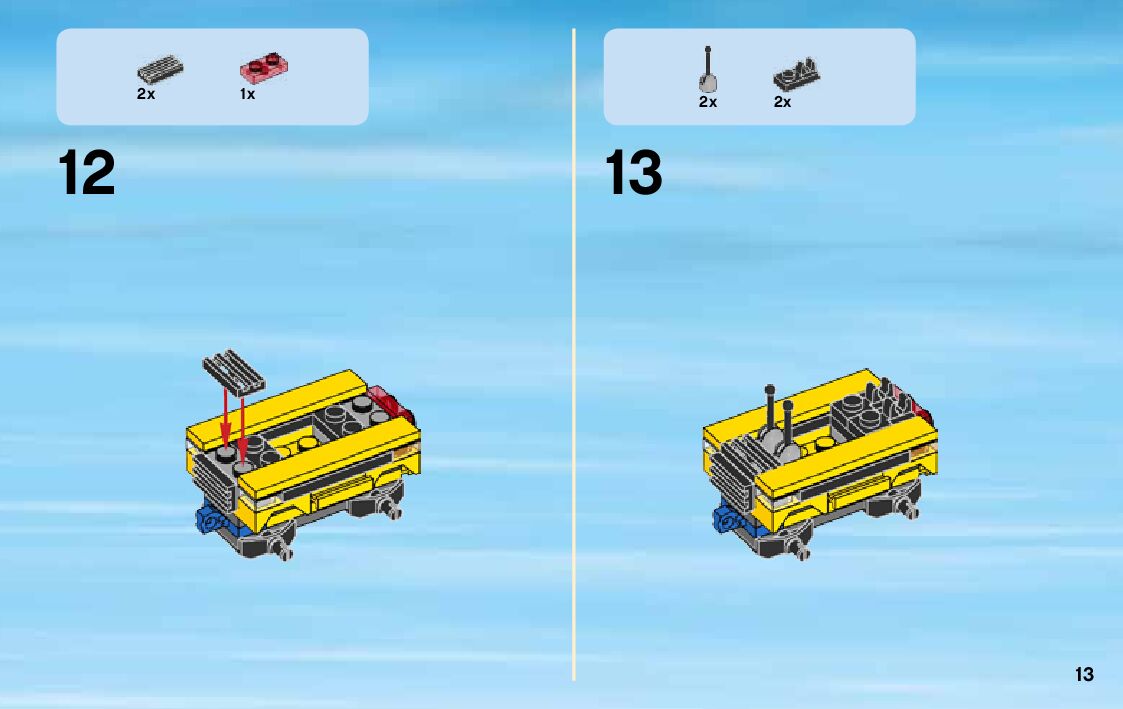 2x 1x

12

2x 2x

13

13