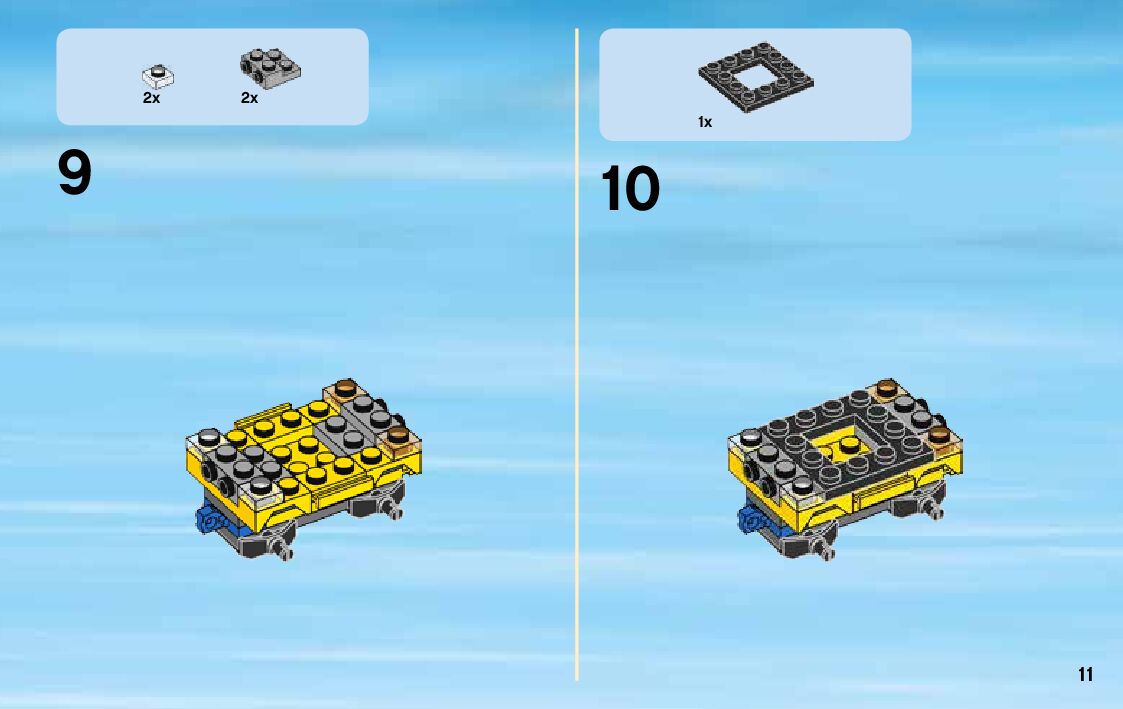 2x 2x

9

1x

10

11