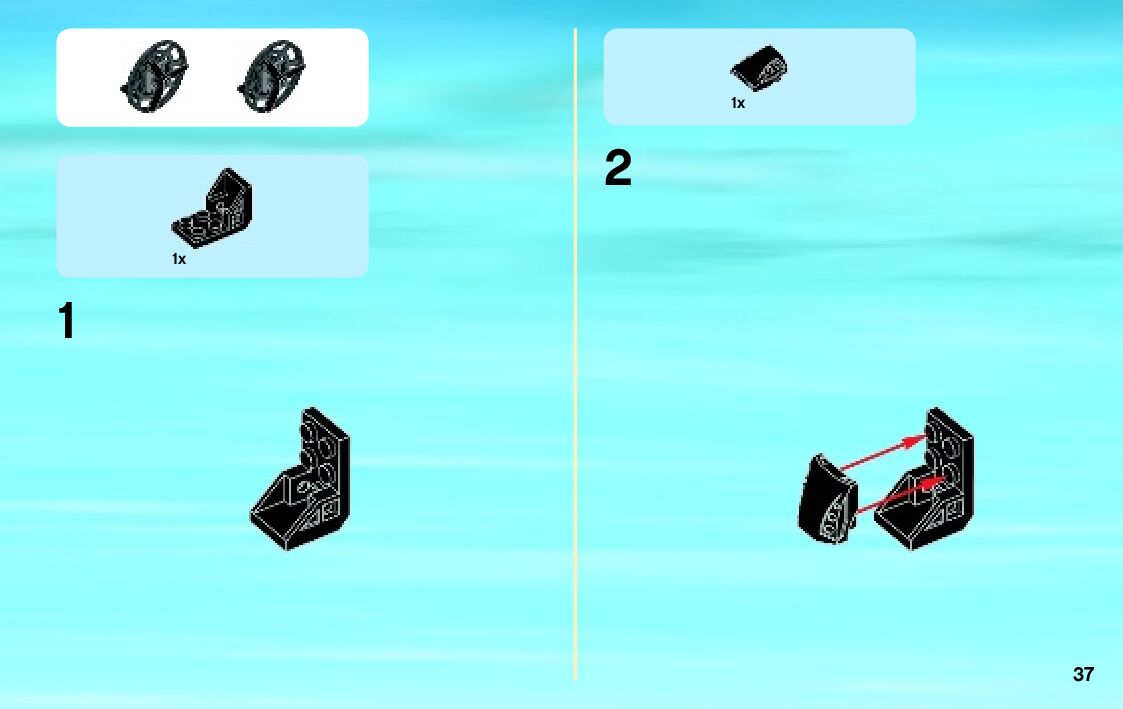 1x

1

1x

2

37