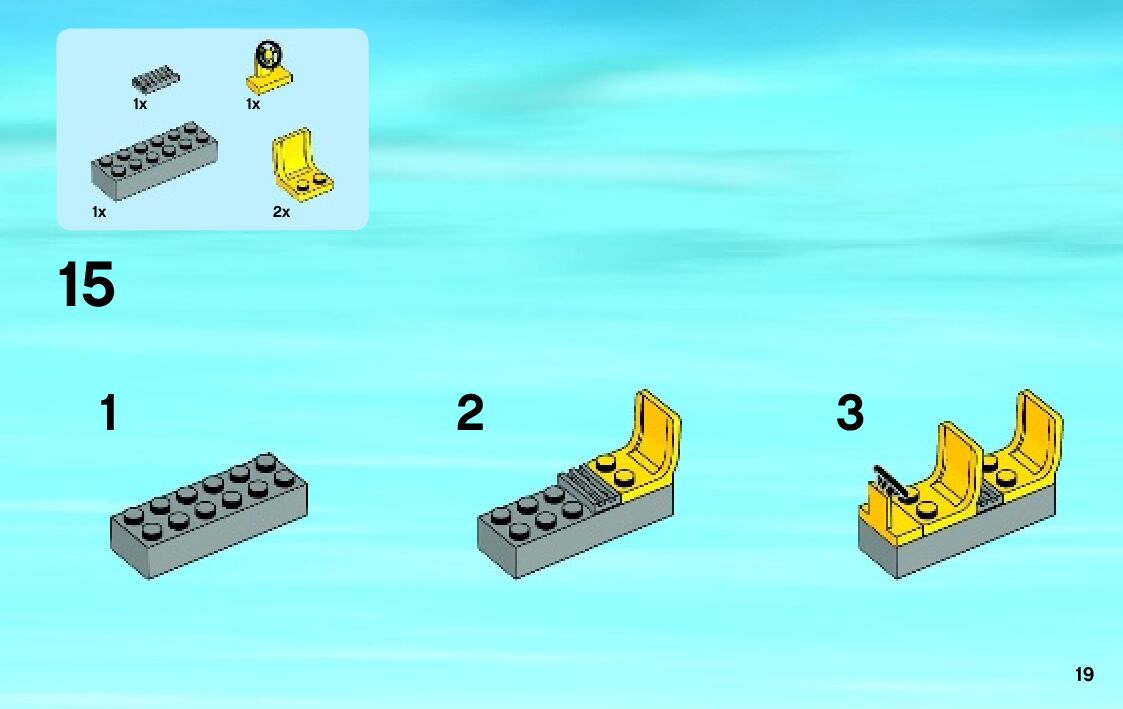 1x
1x
1x
2x

15

1

2

3

19