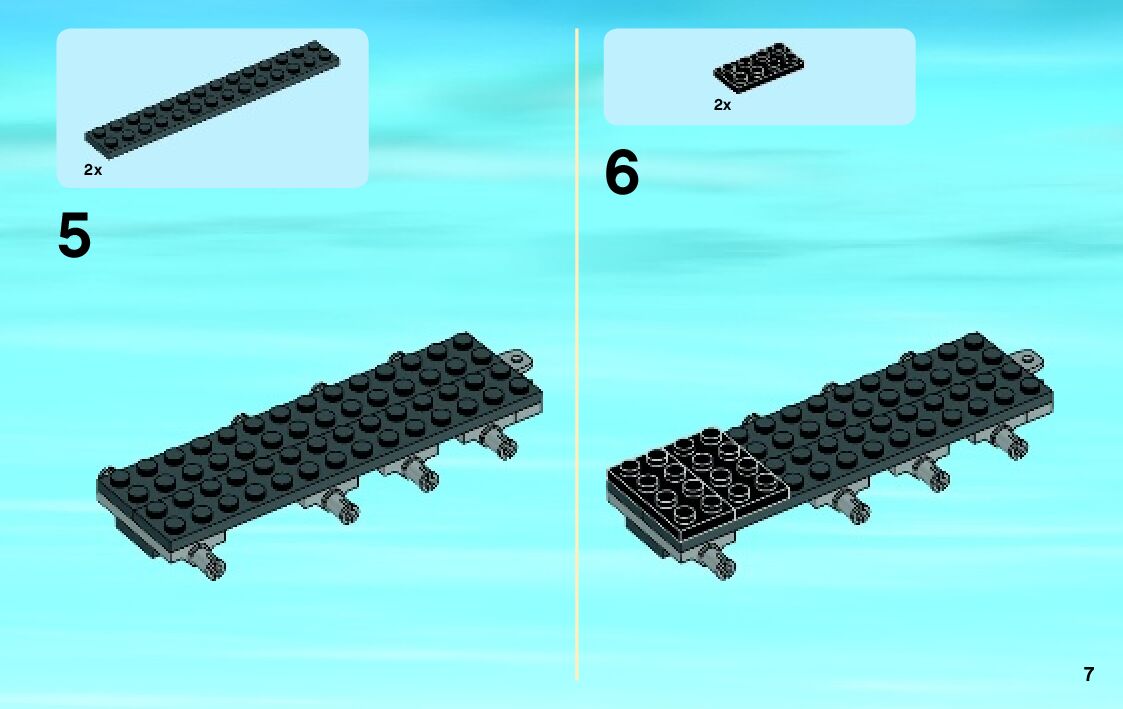 2x

5

2x

6

7