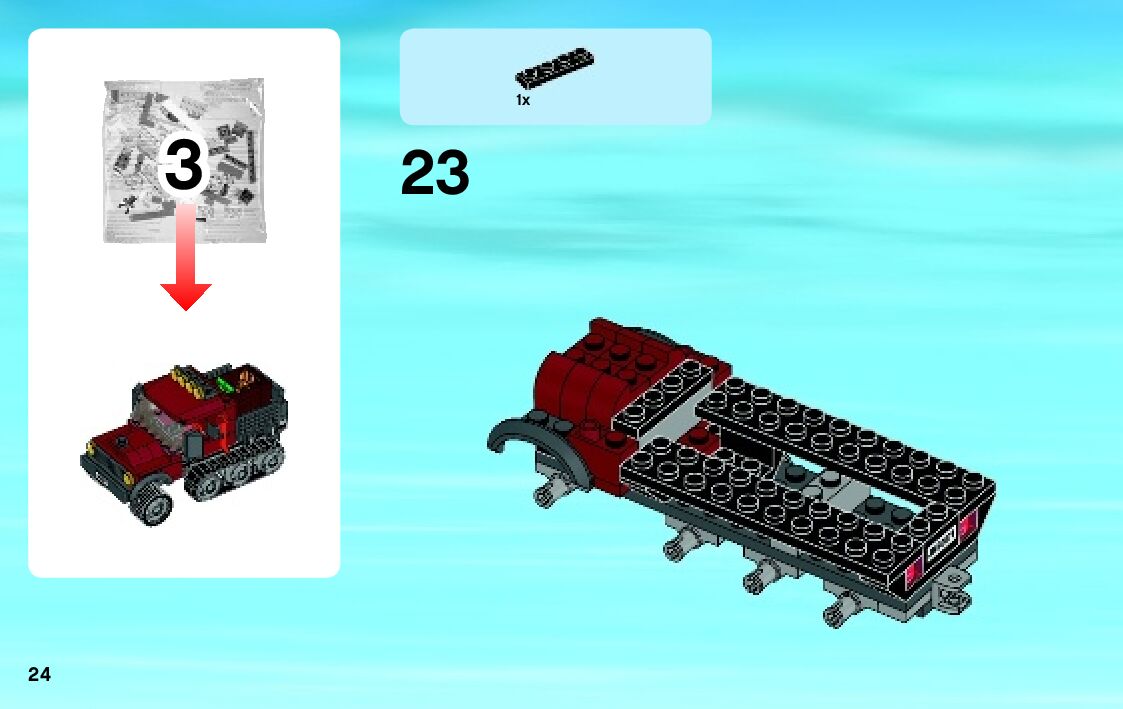 3

1x

23

24