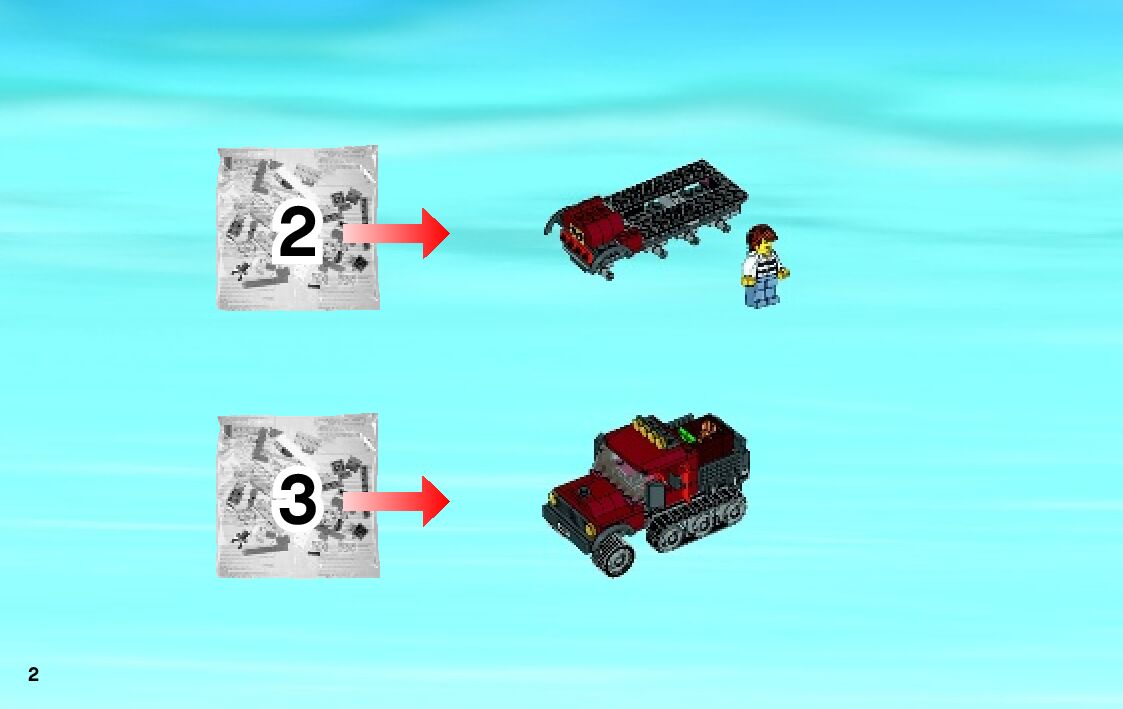 2

3

2