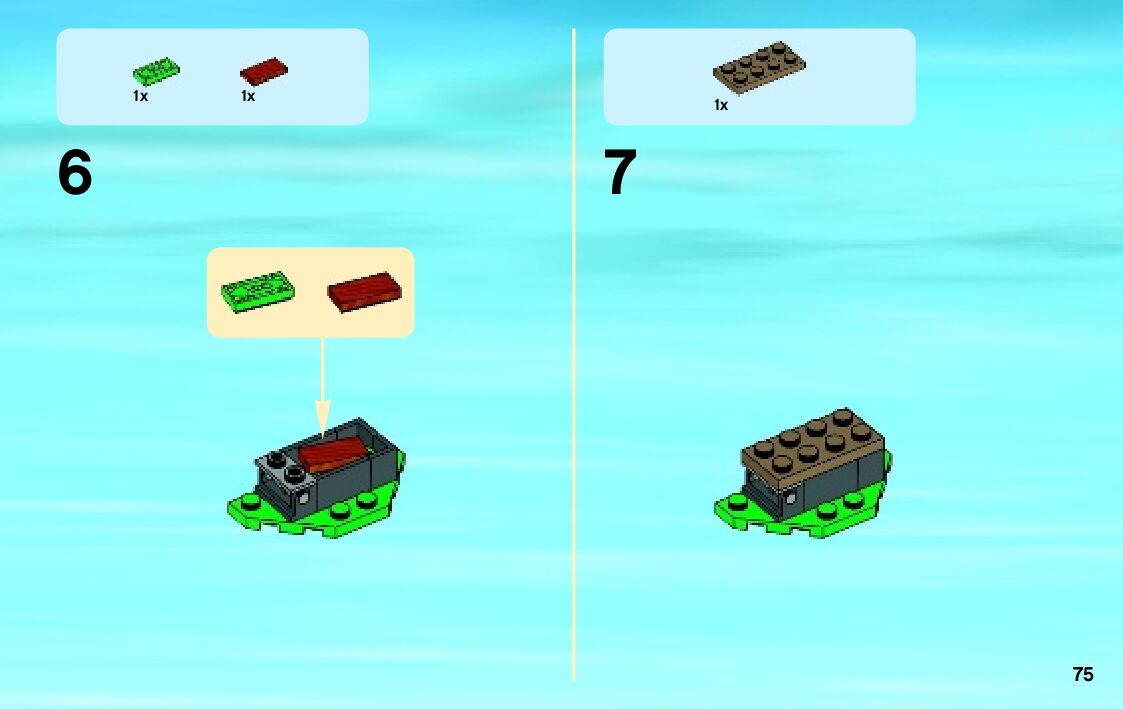 1x 1x

6

1x

7

75