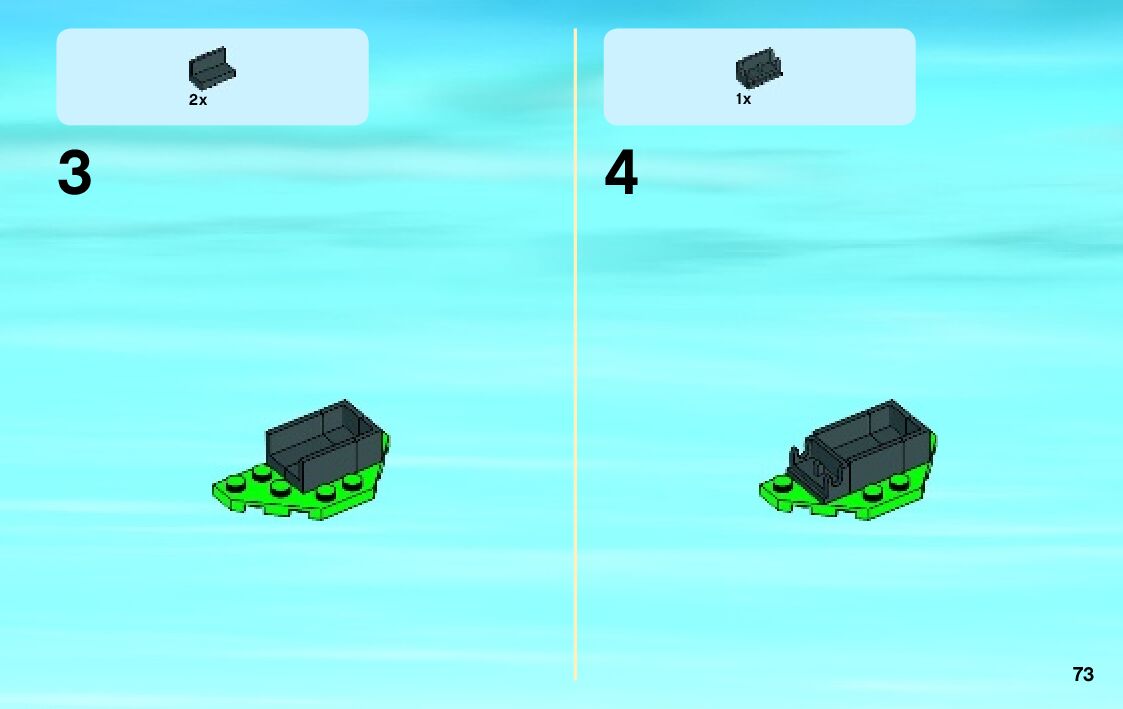 2x

3

1x

4

73