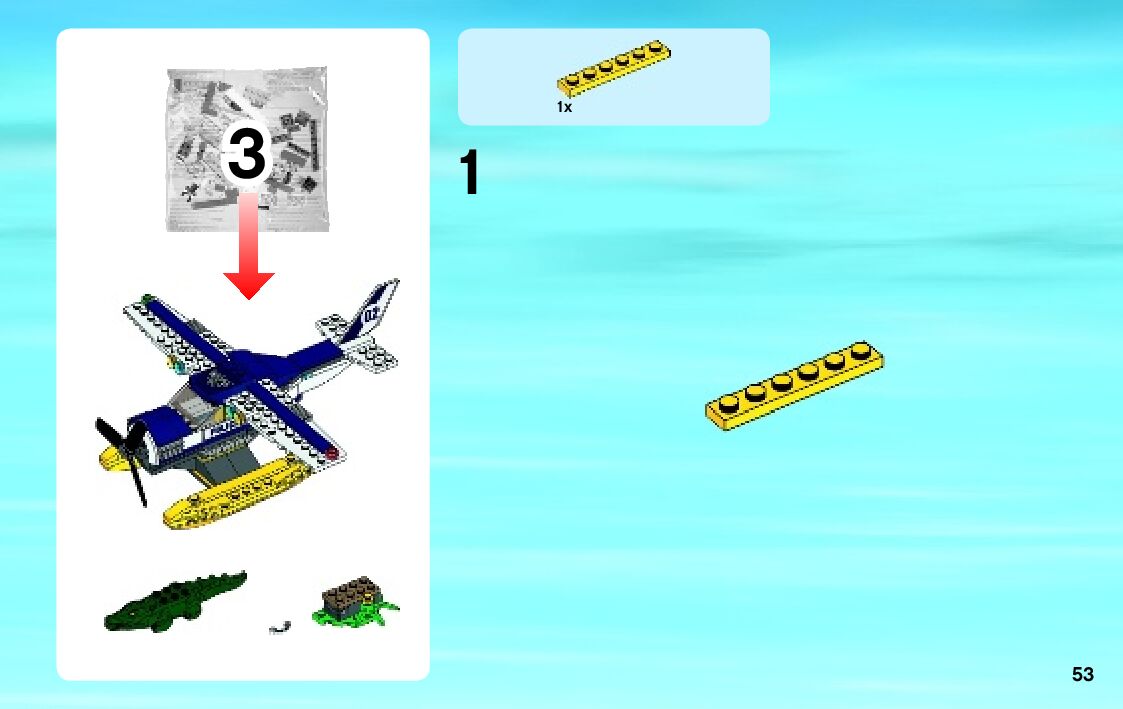 3

1x

1

53