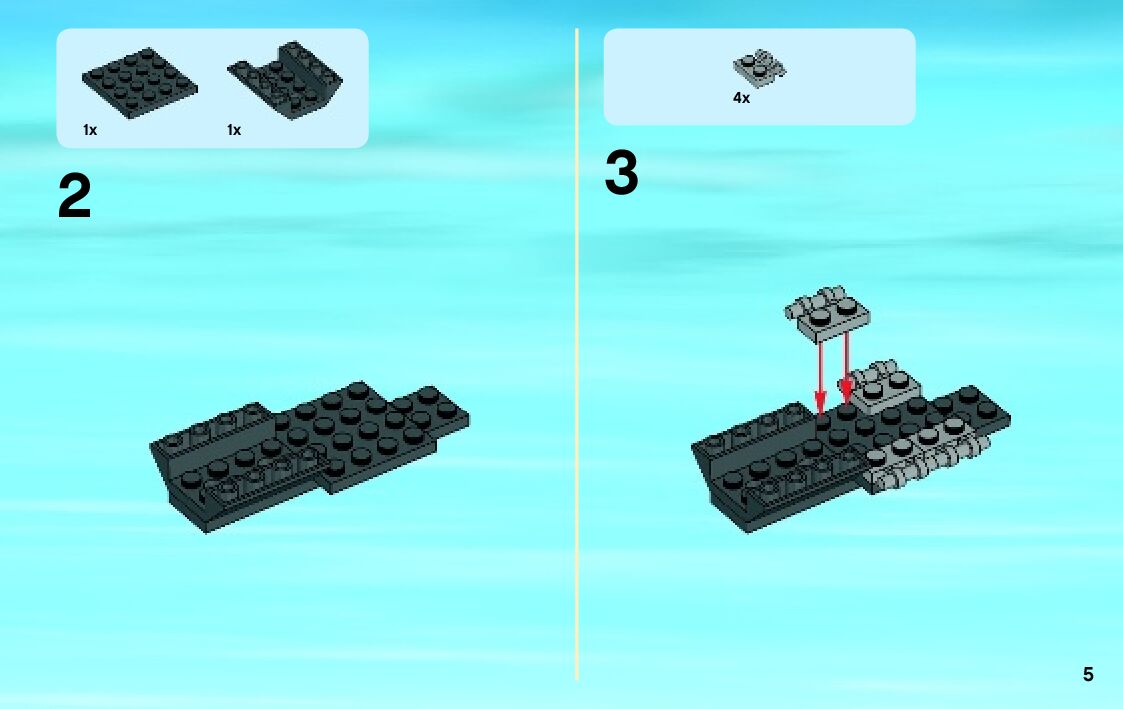 1x

1x

2

4x

3

5