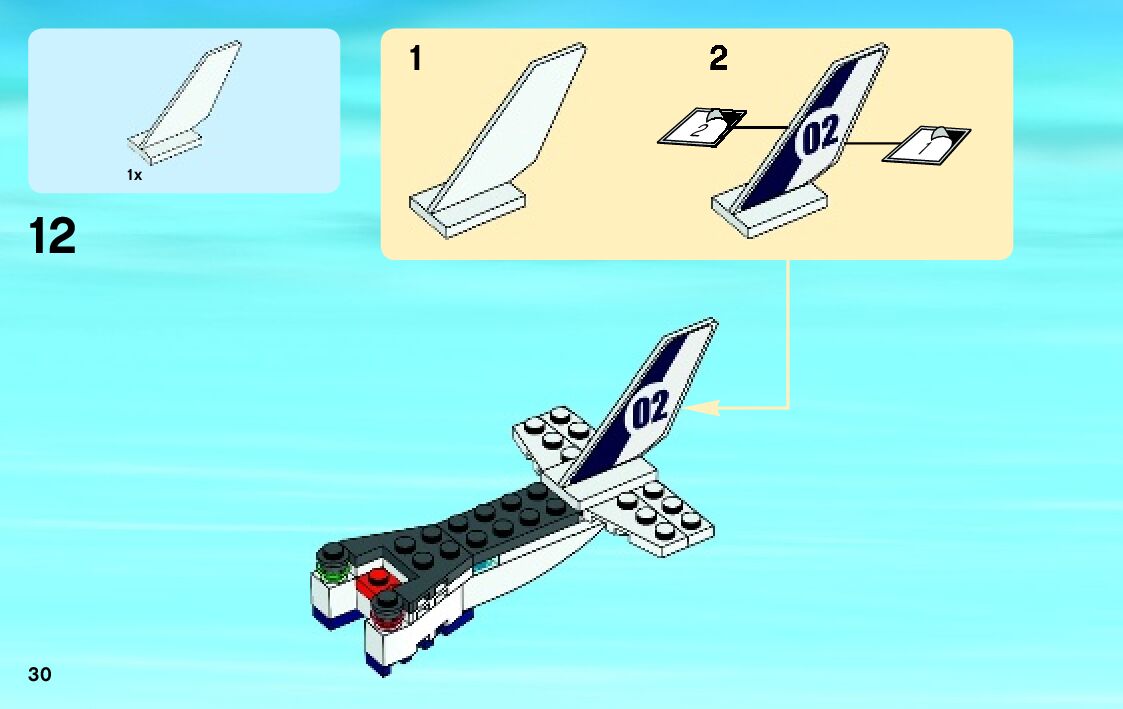 1x

12

1

2

2

02

1

02

30