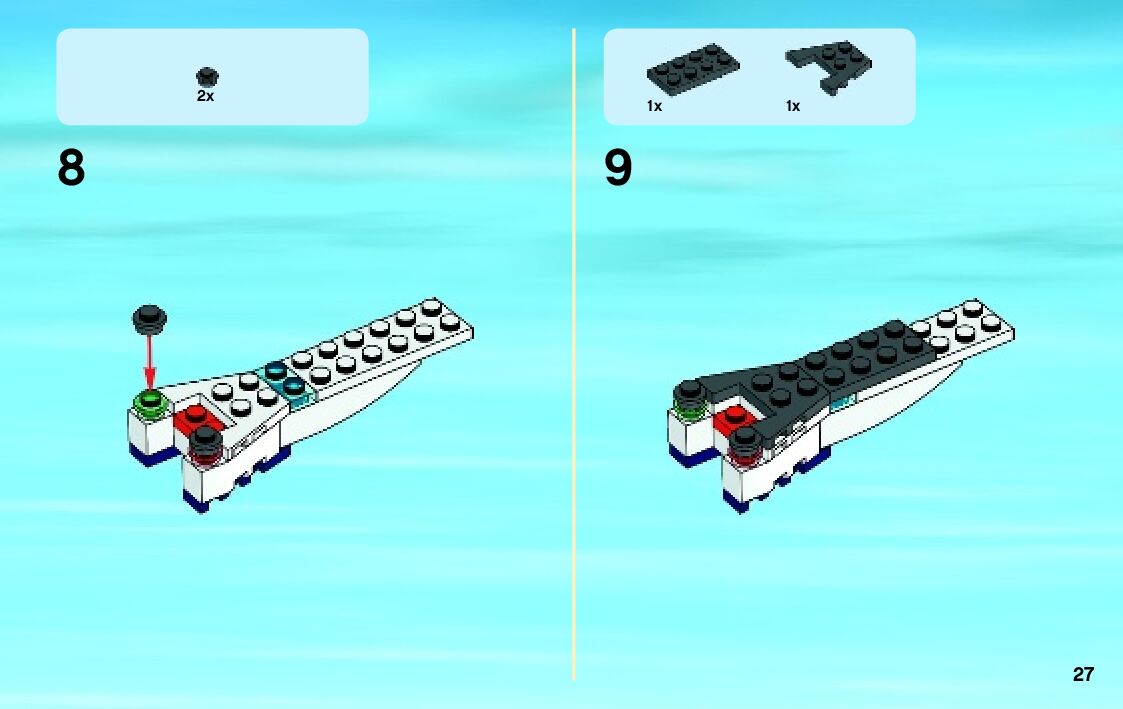 2x

8

1x

1x

9

27