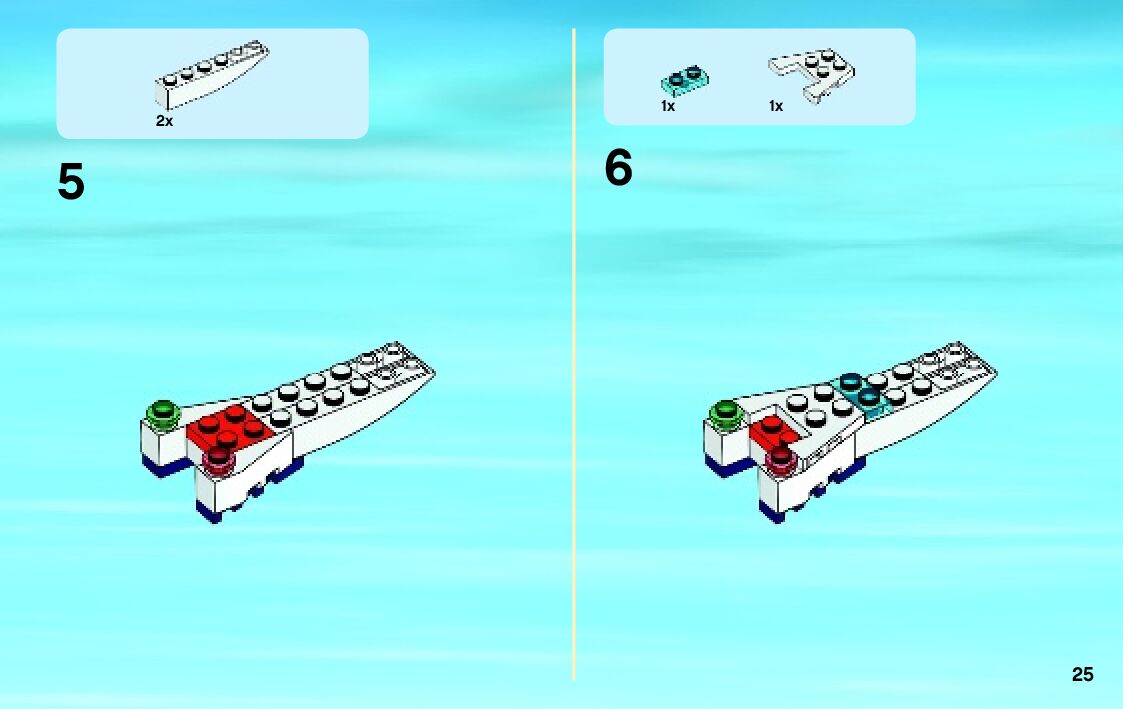 2x

5

1x 1x

6

25