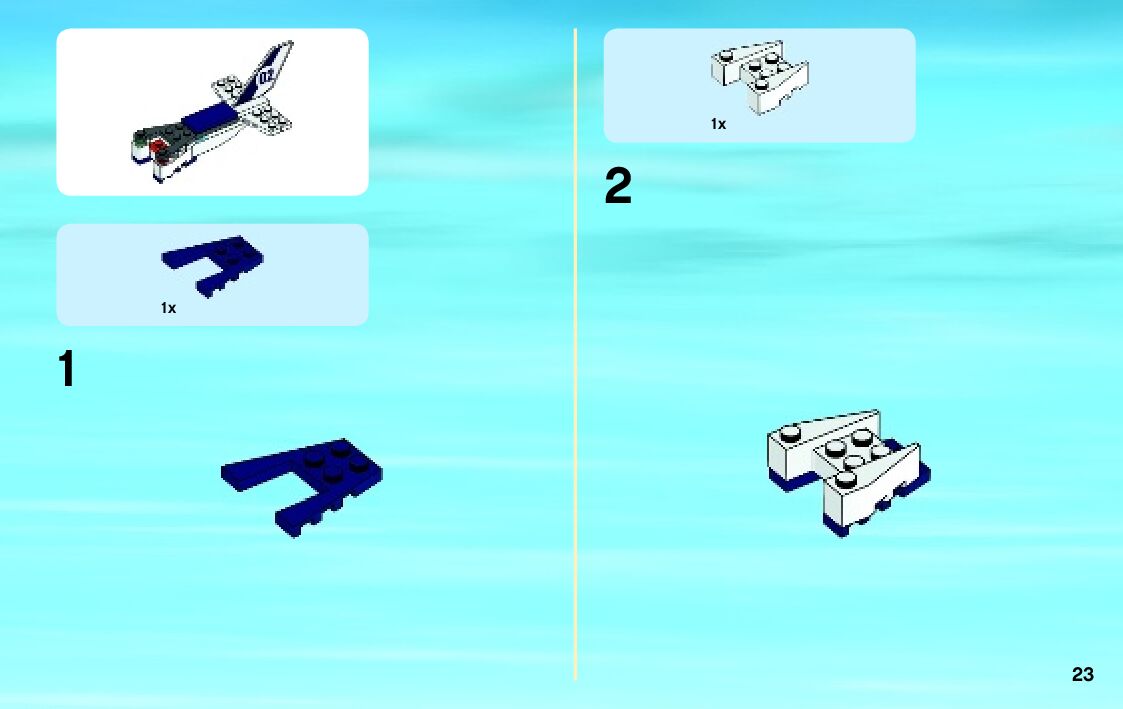 02

1x

1

1x

2

23