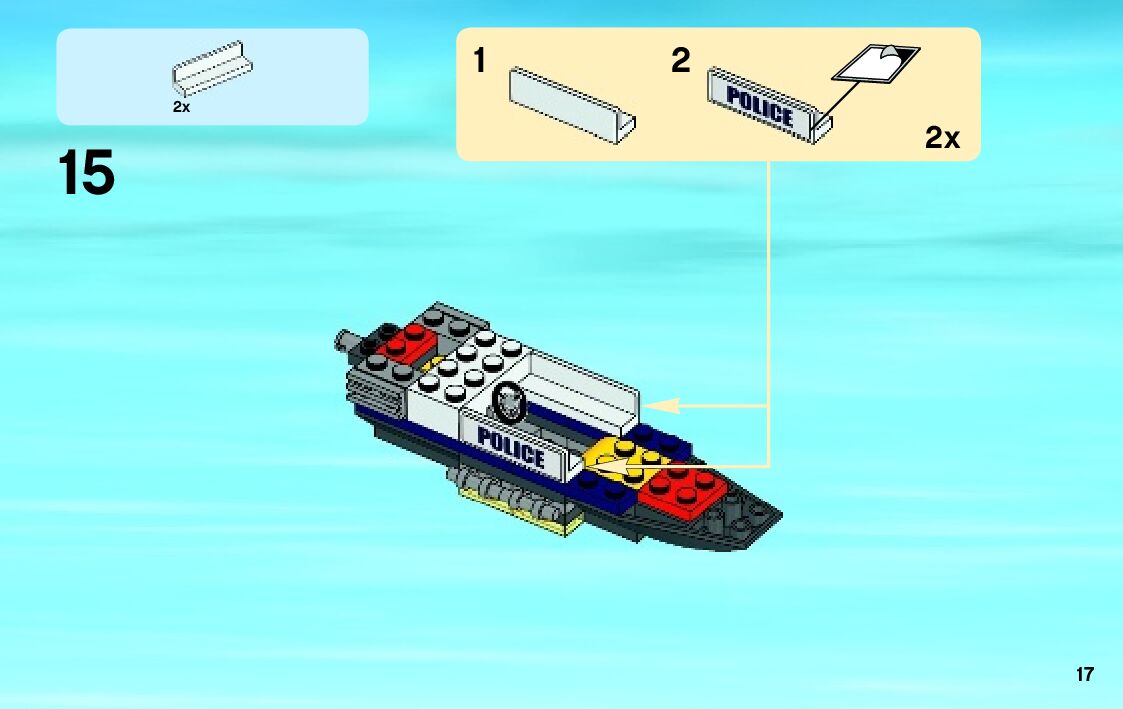 2x

15

1

2

POLICE

2x

POLICE

17