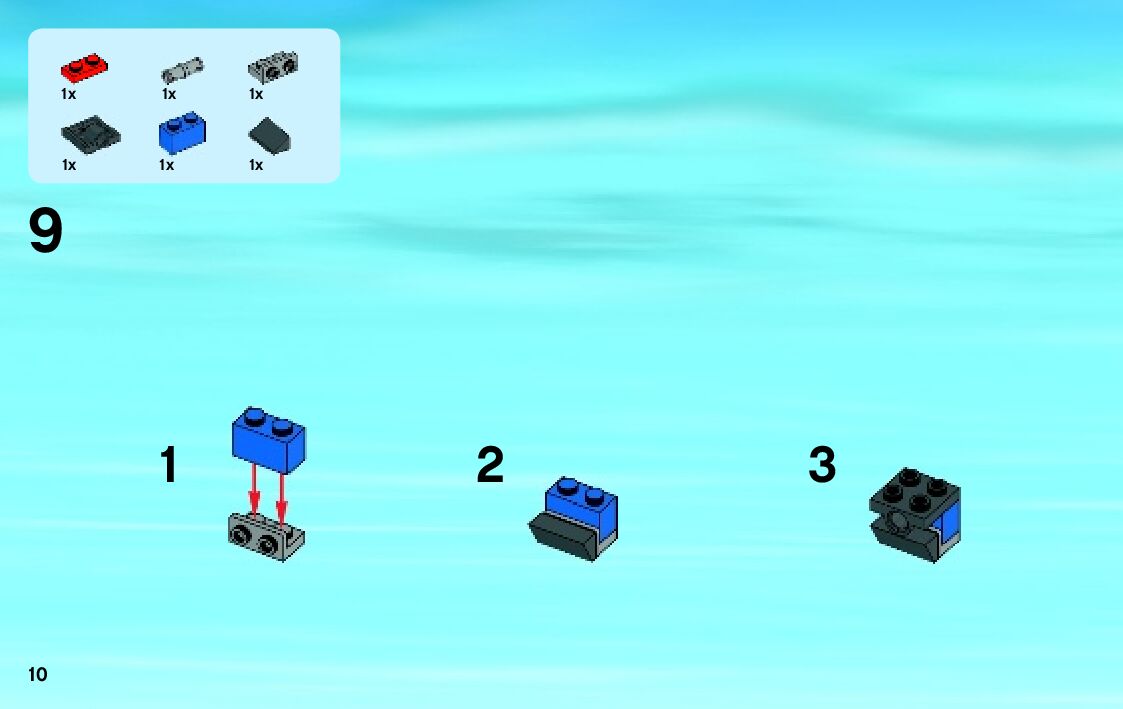 1x 1x 1x
1x 1x 1x

9

1

2

3

10