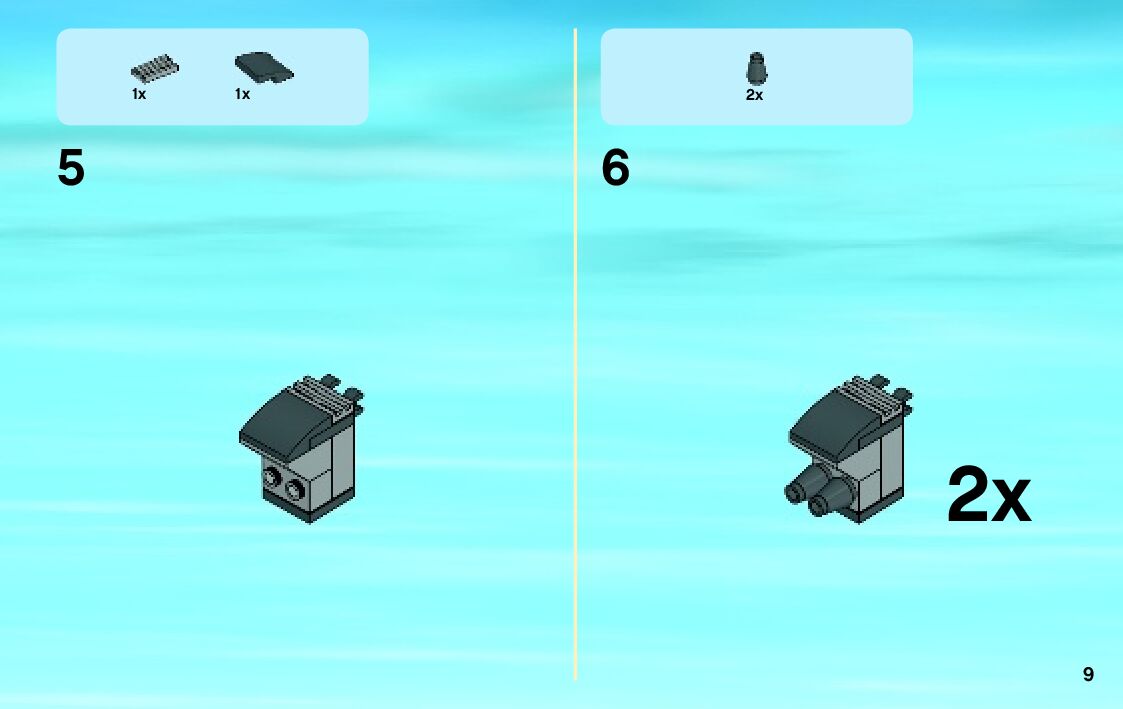 1x 1x

5

2x

6

2x

9