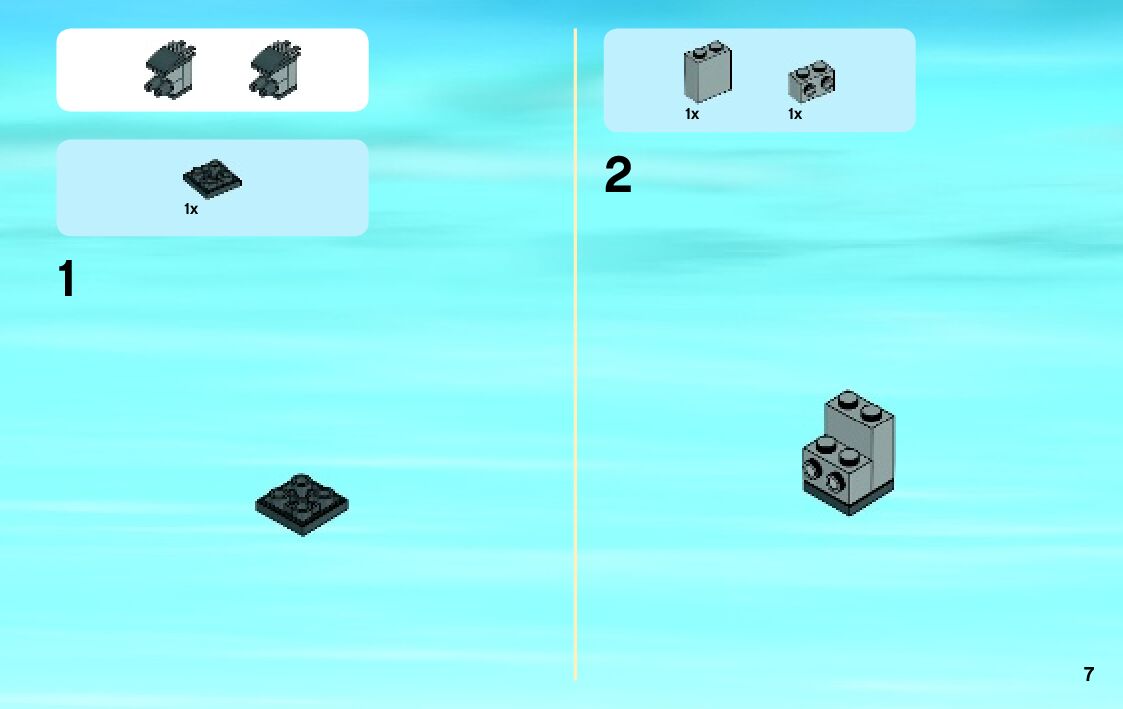 1x

1

1x 1x

2

7