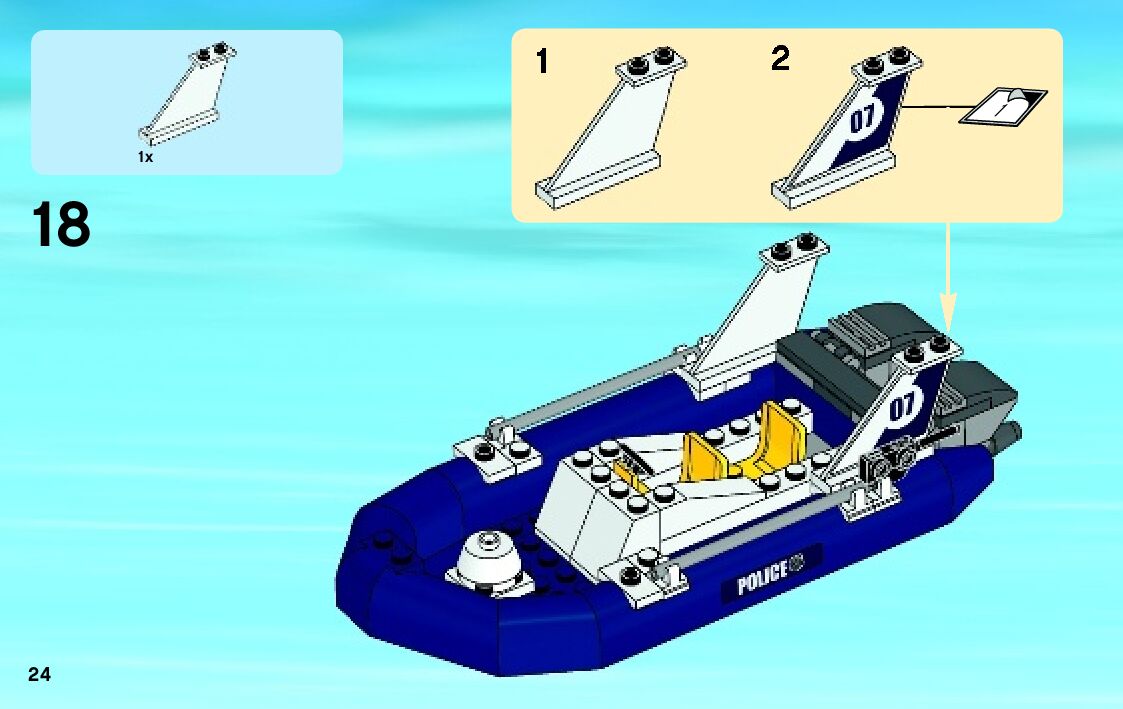 1x

18

1

2

07

07

POLICE

24