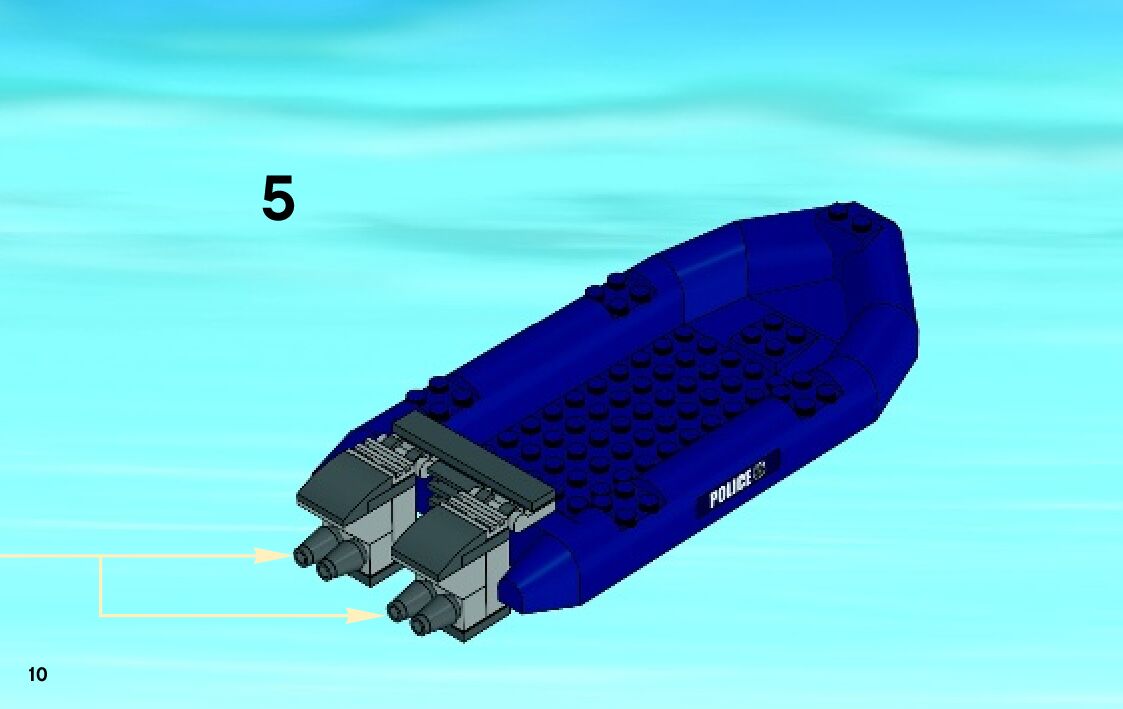 5

POLICE

10