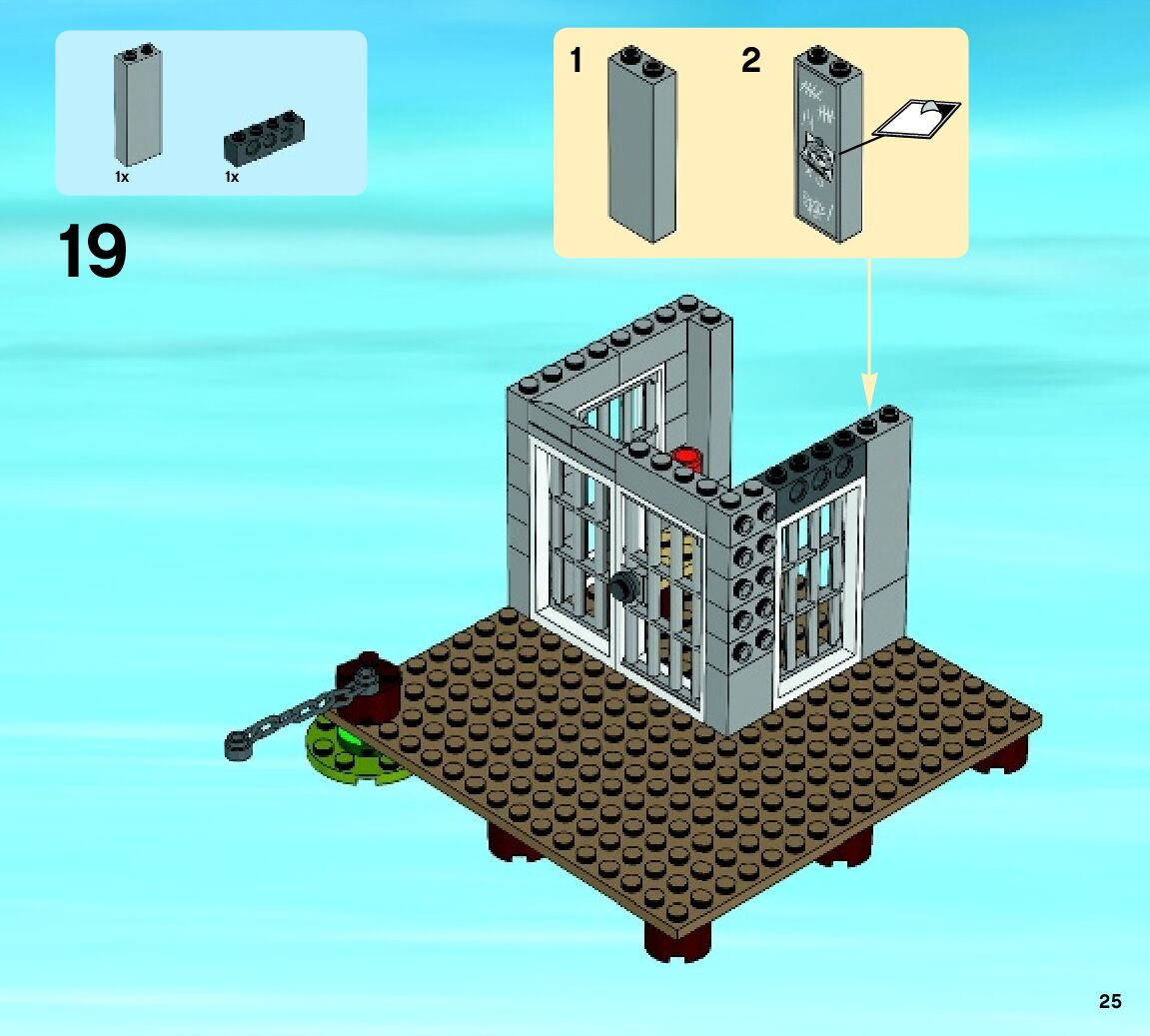 1x 1x

19

1 2

25