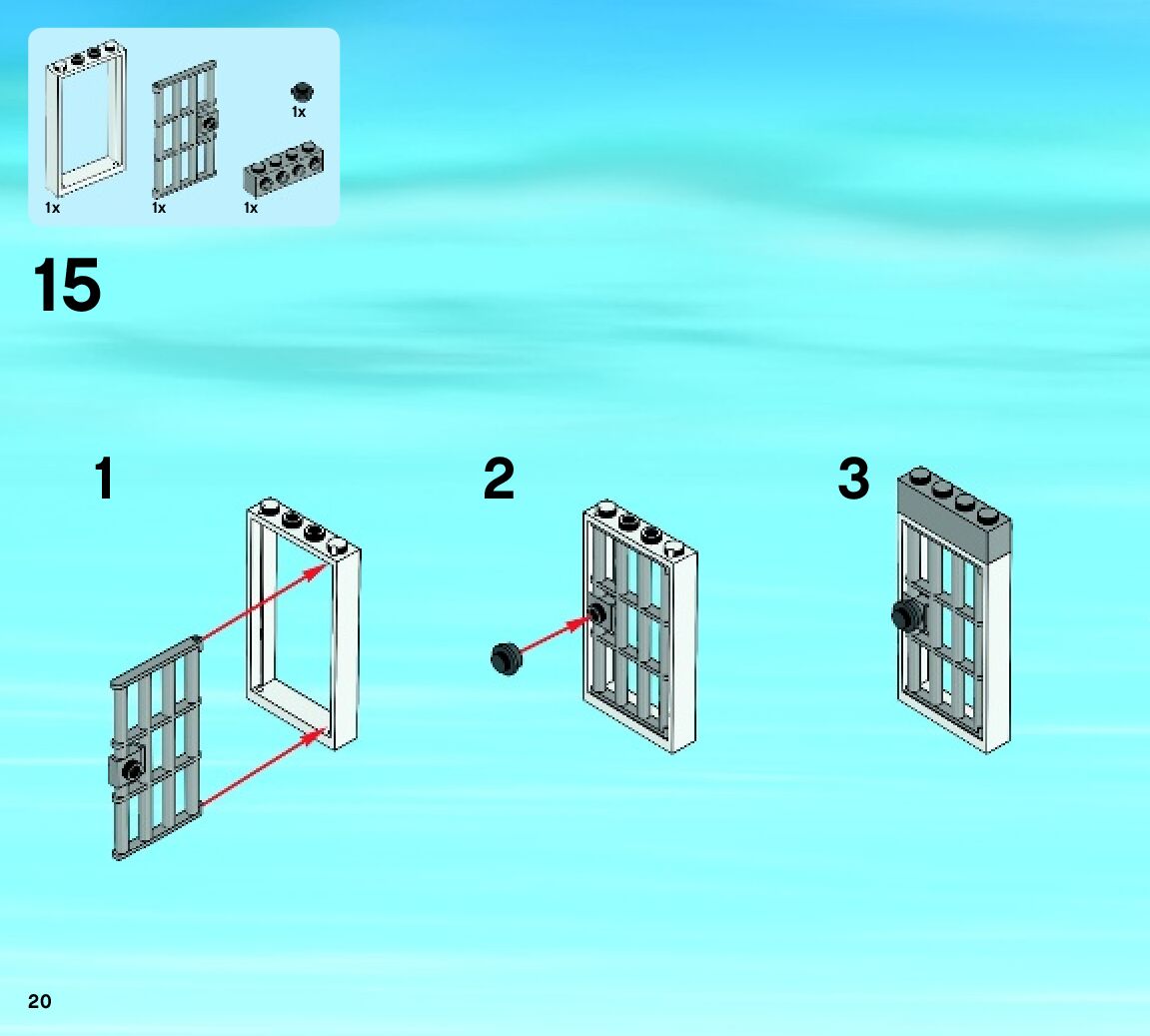 1x
1x
1x
1x

15

1

2

3

20