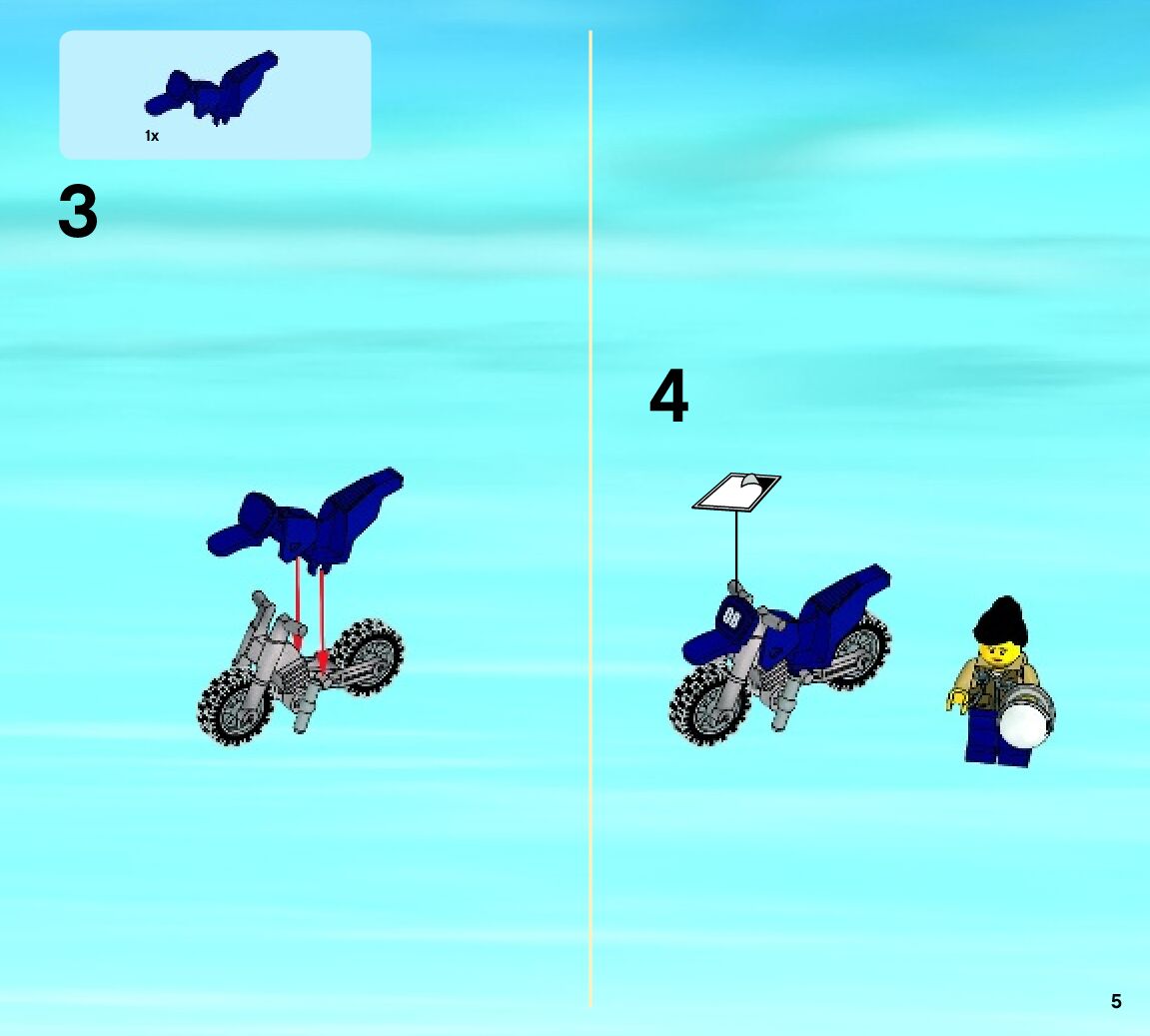 1x

3

4

88

5