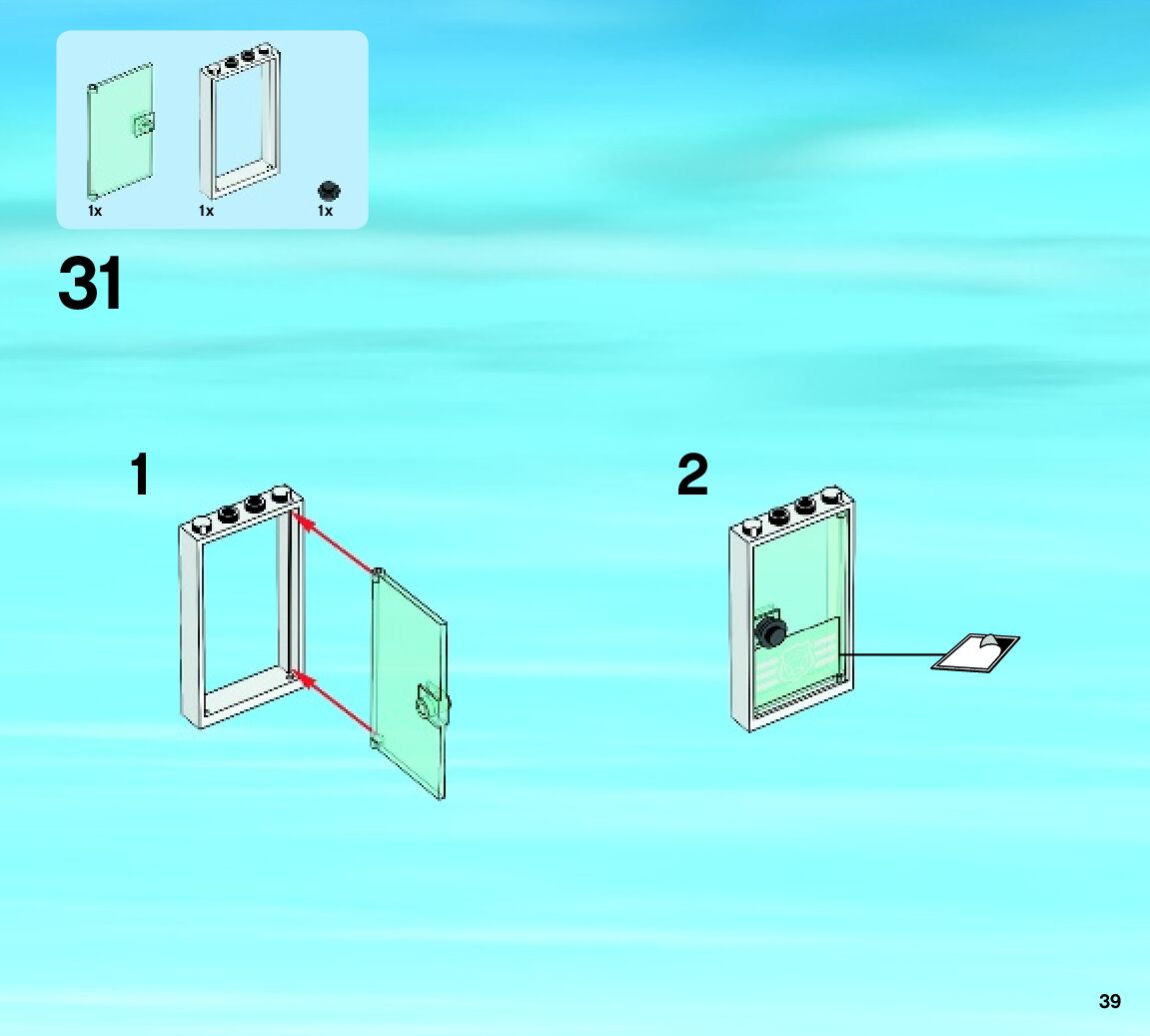 1x 1x 1x

31

1

2

39