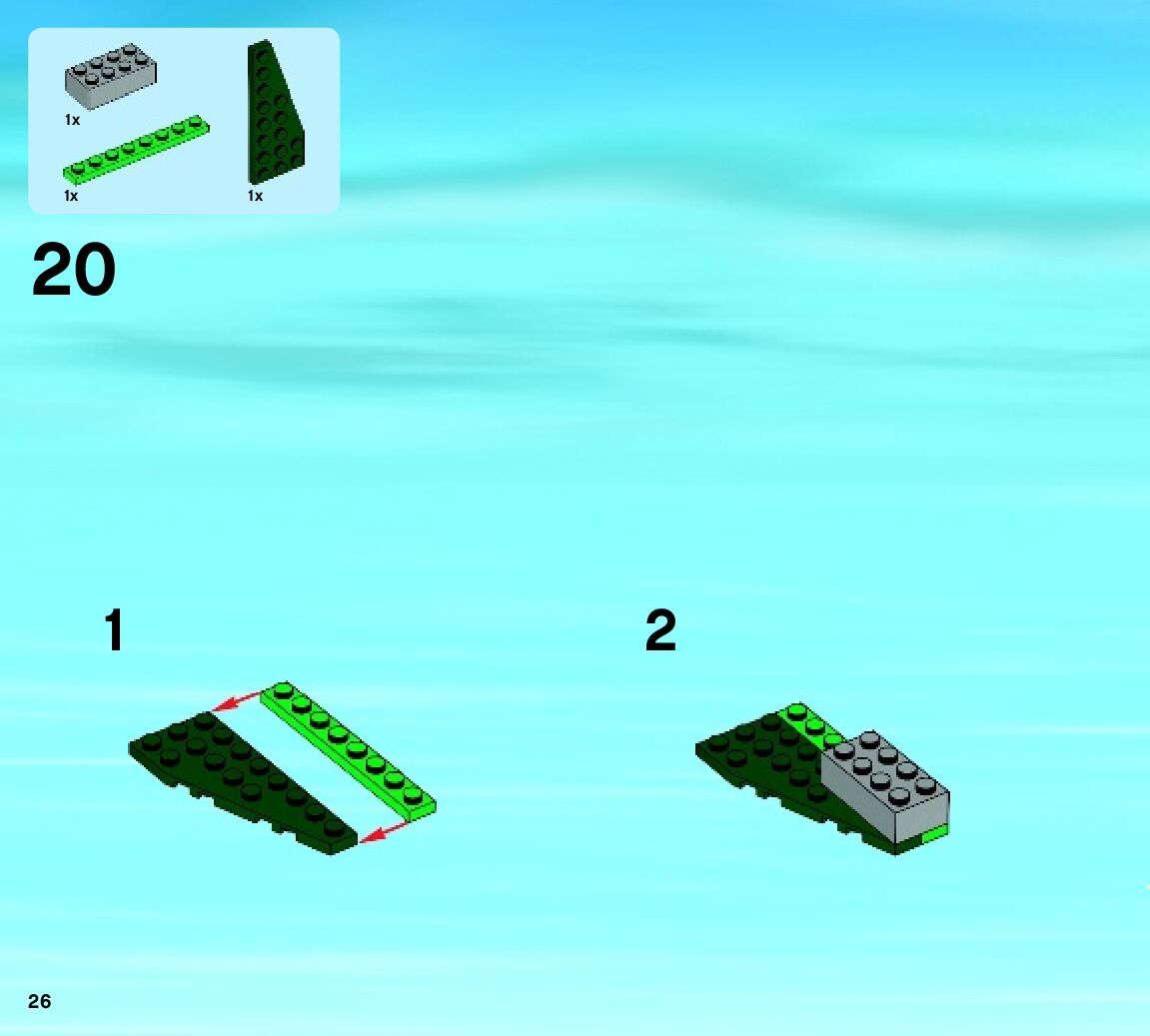 1x
1x
1x

20

1

2

26