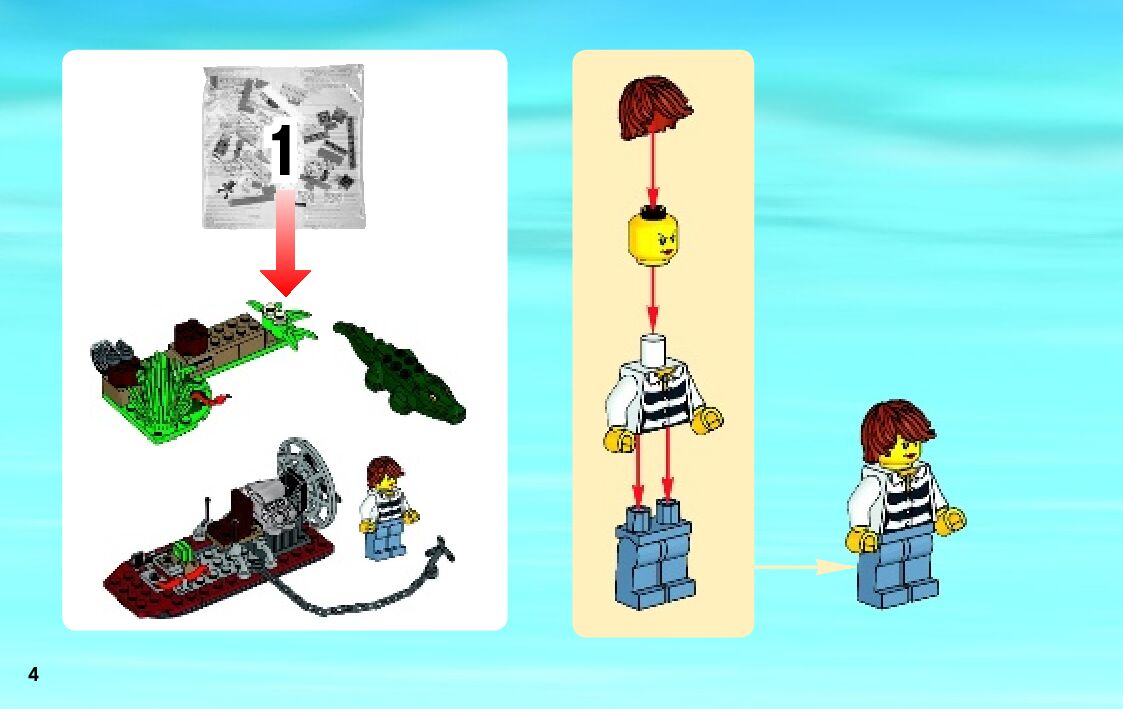 1

4