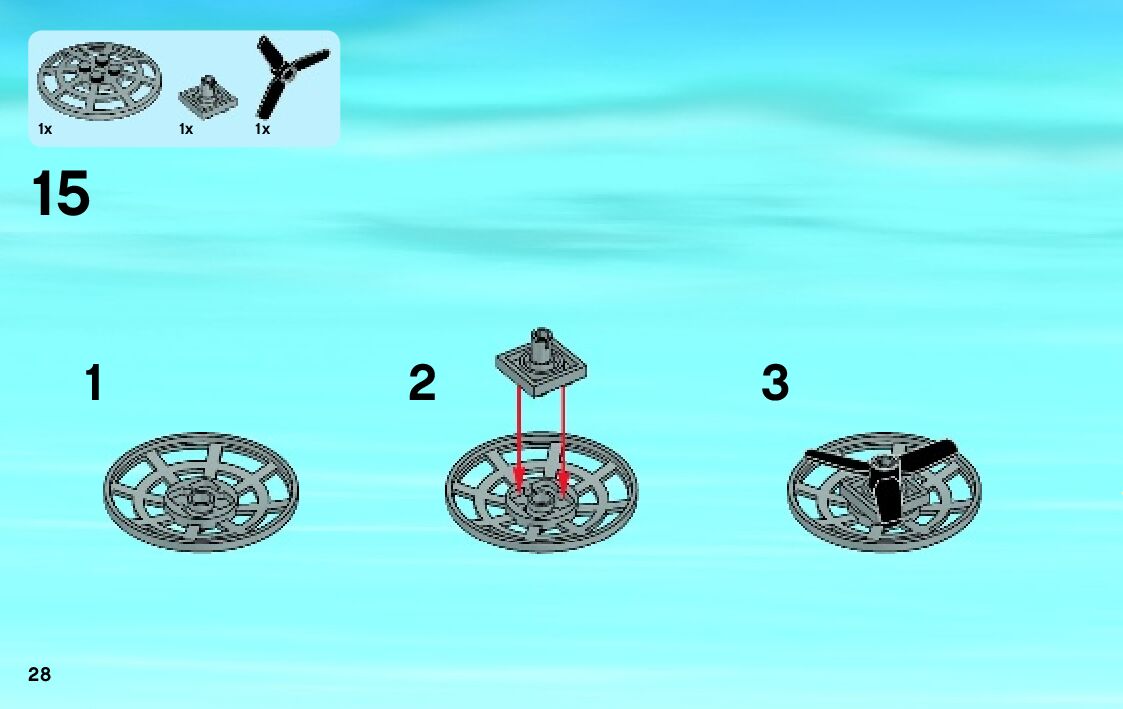 1x 1x 1x

15

1

2

3

28