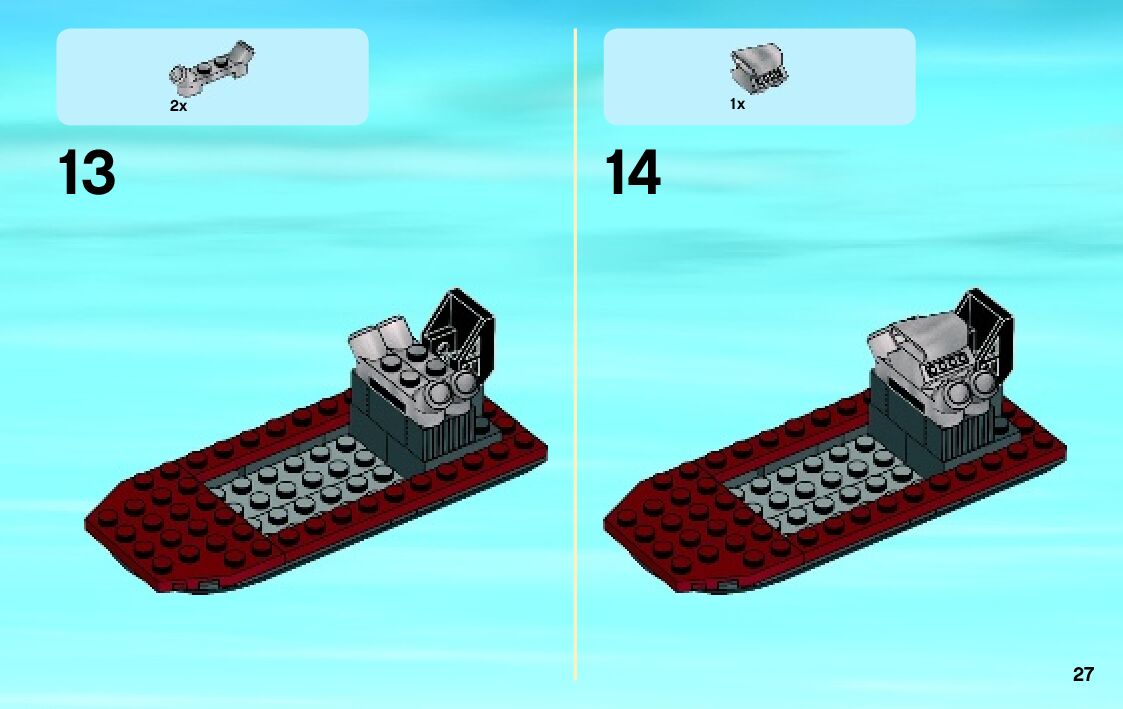 2x

13

1x

14

27