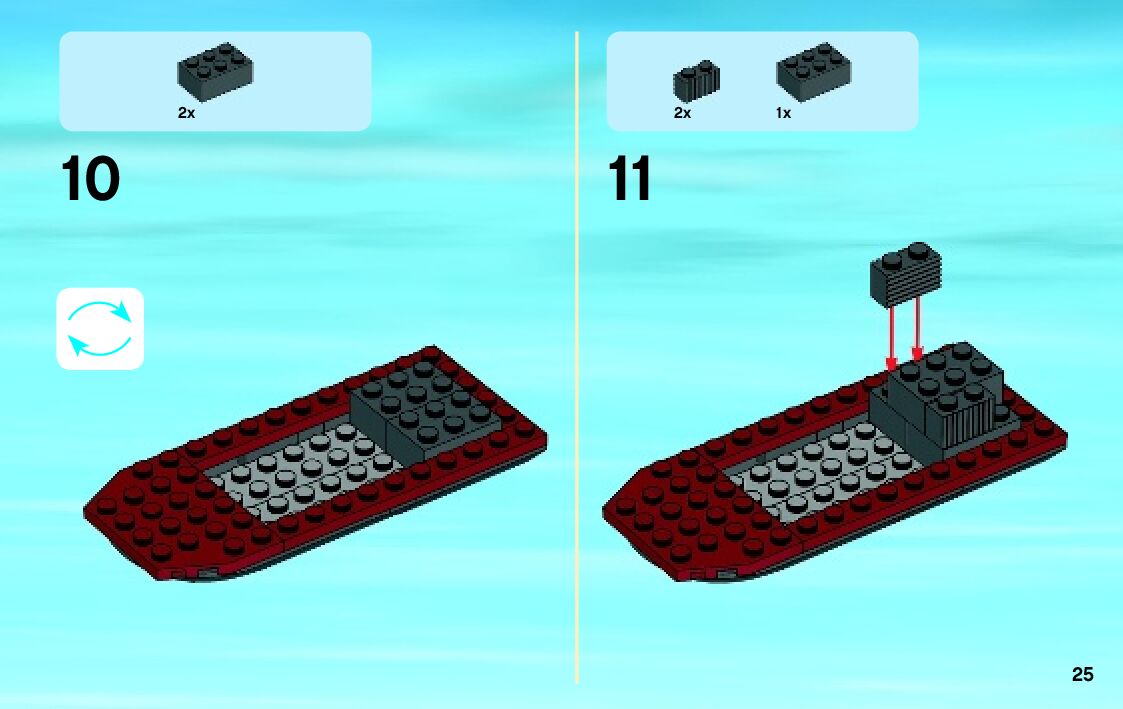 2x

10

2x 1x

11

25