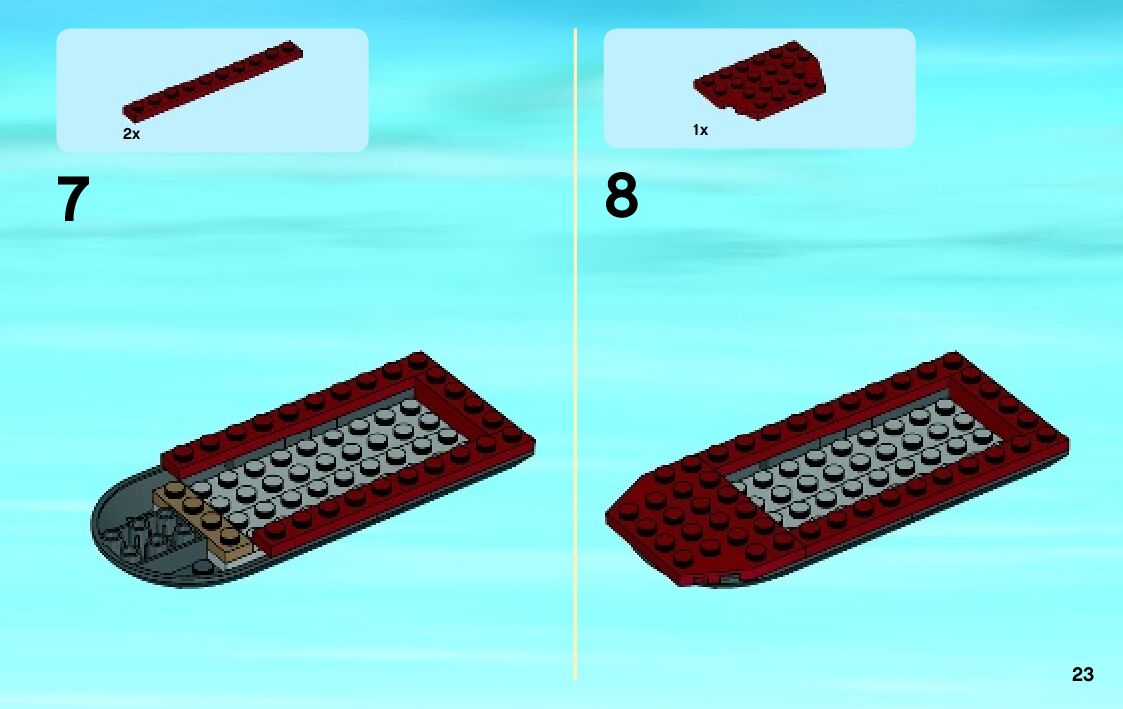 2x

7

1x

8

23