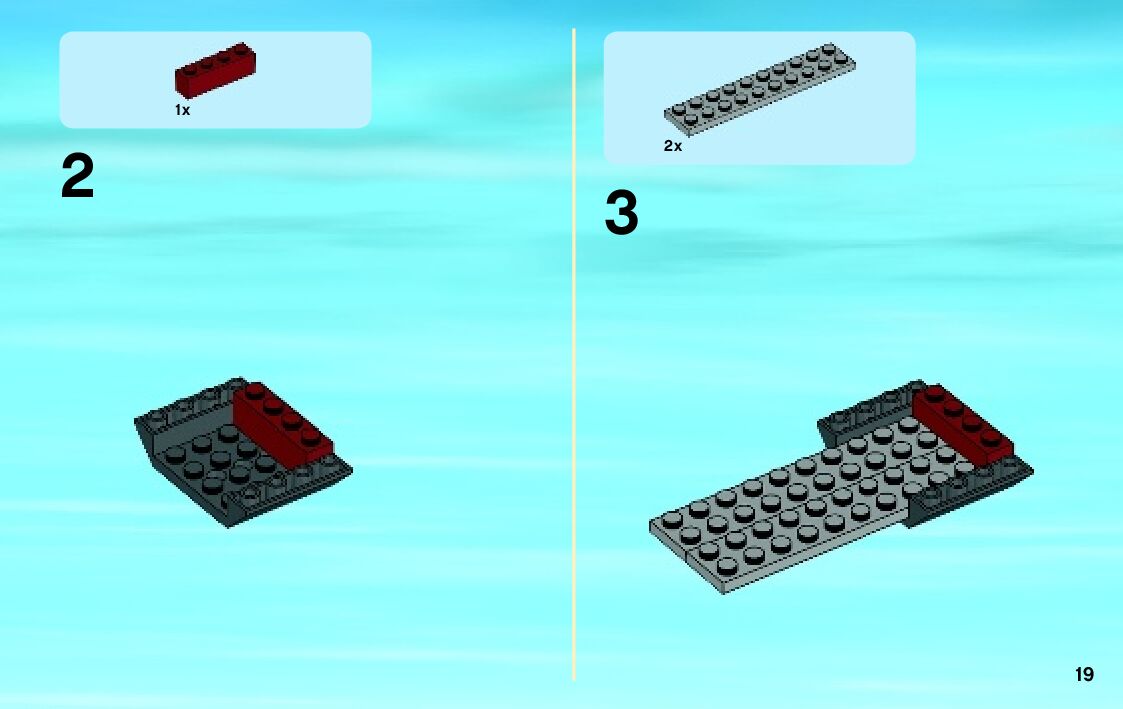 1x

2

2x

3

19