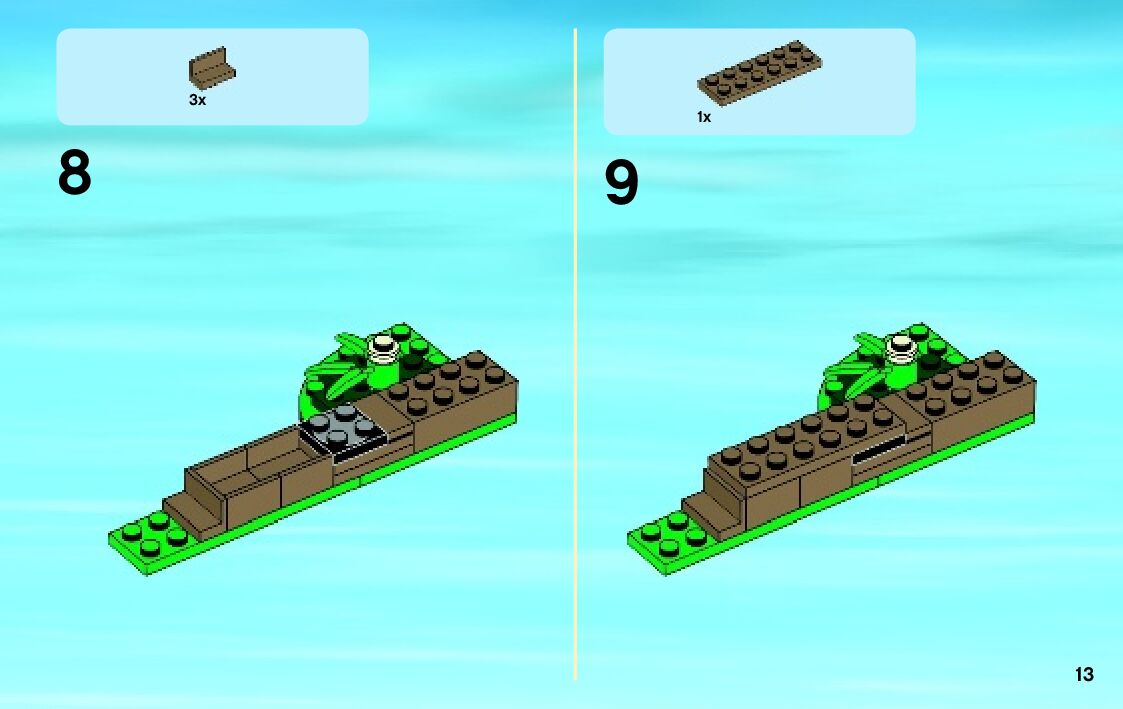 3x

8

1x

9

13