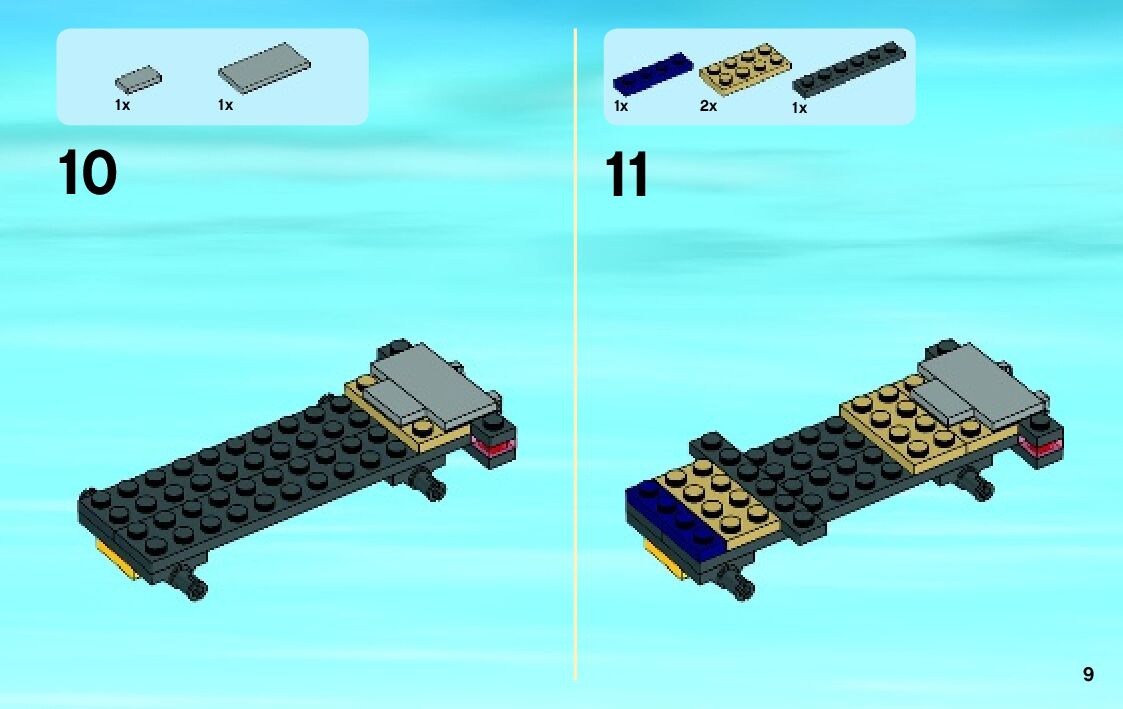 1x 1x

10

1x 2x 1x

11

9