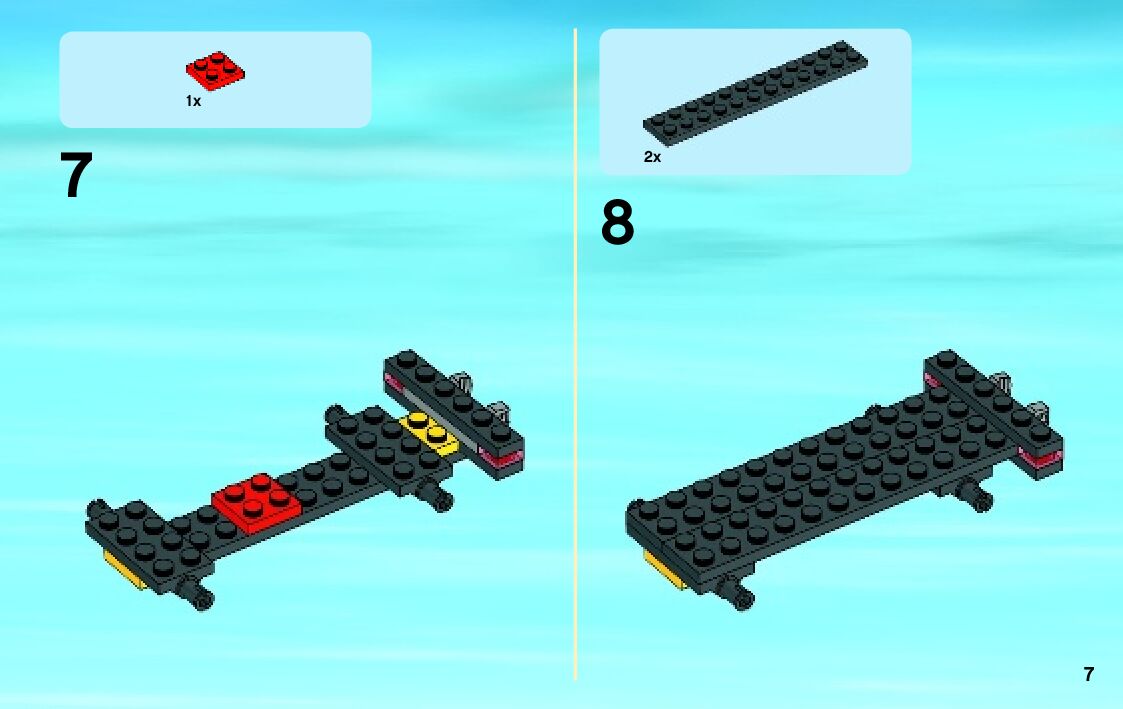 1x

7

2x

8

7