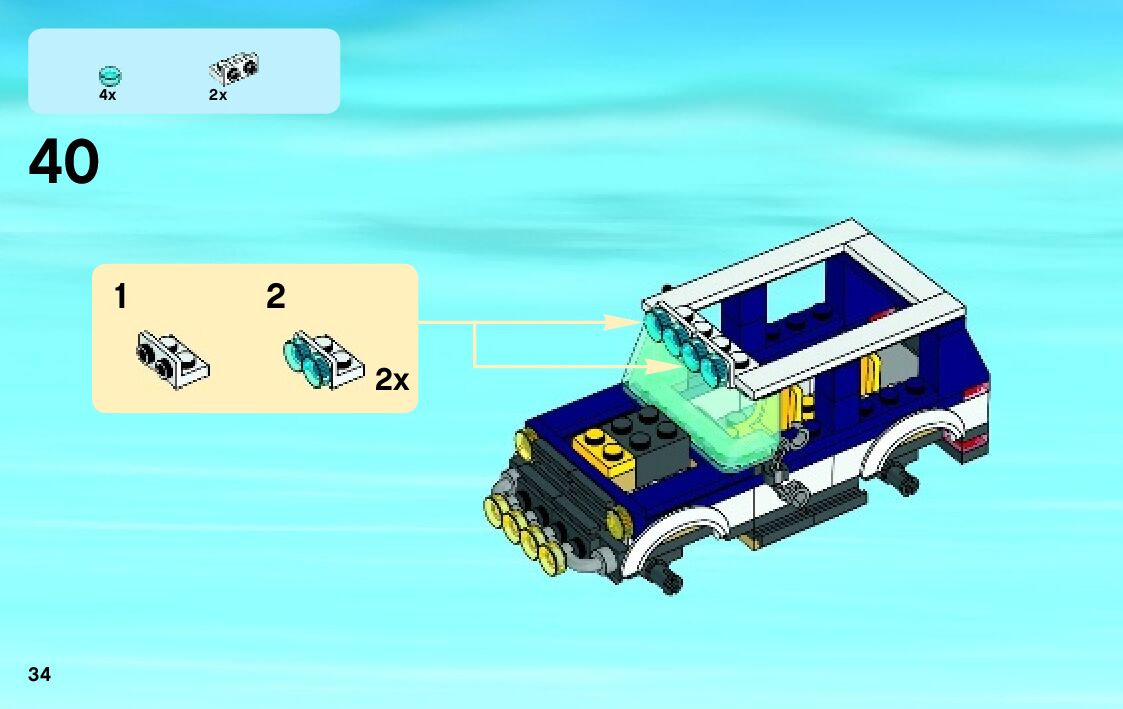 4x
2x

40

1
2
2x

34